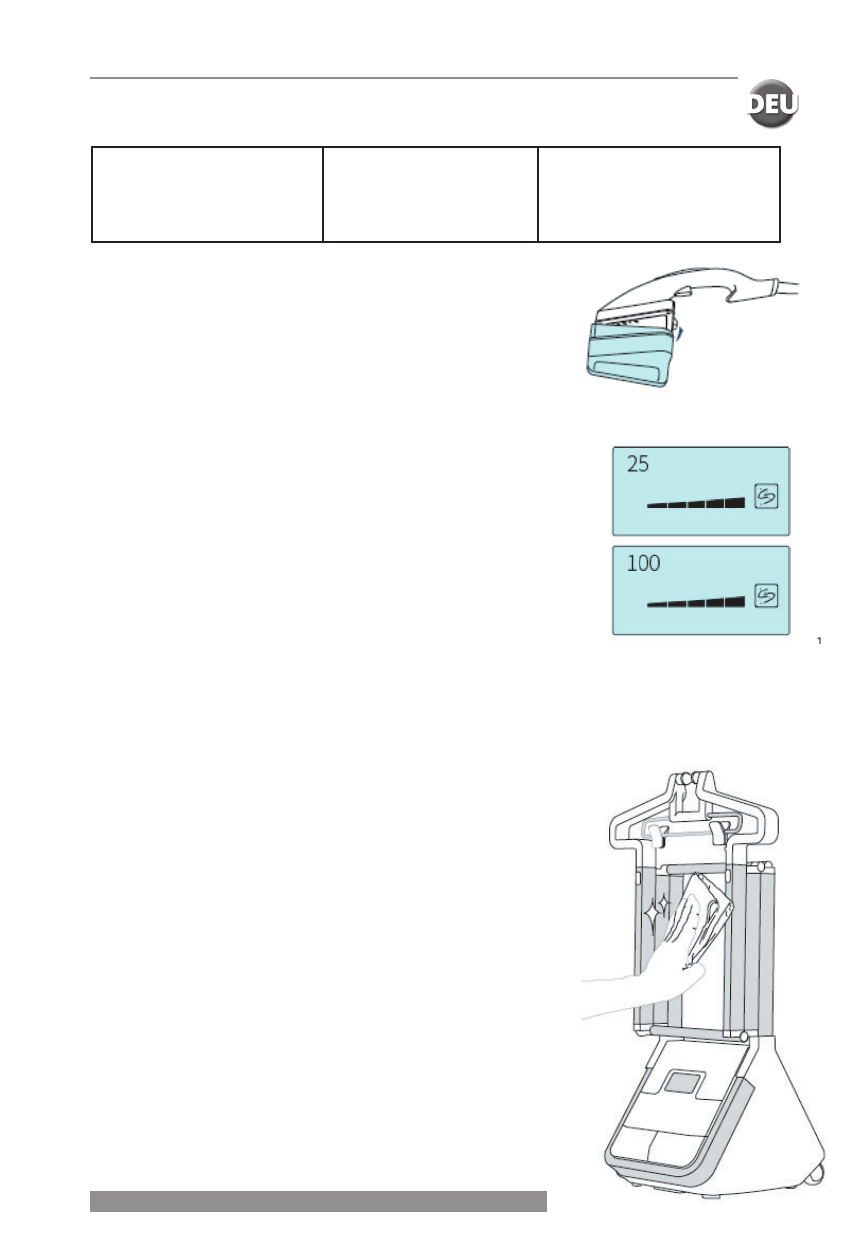 DEU

25

100

1