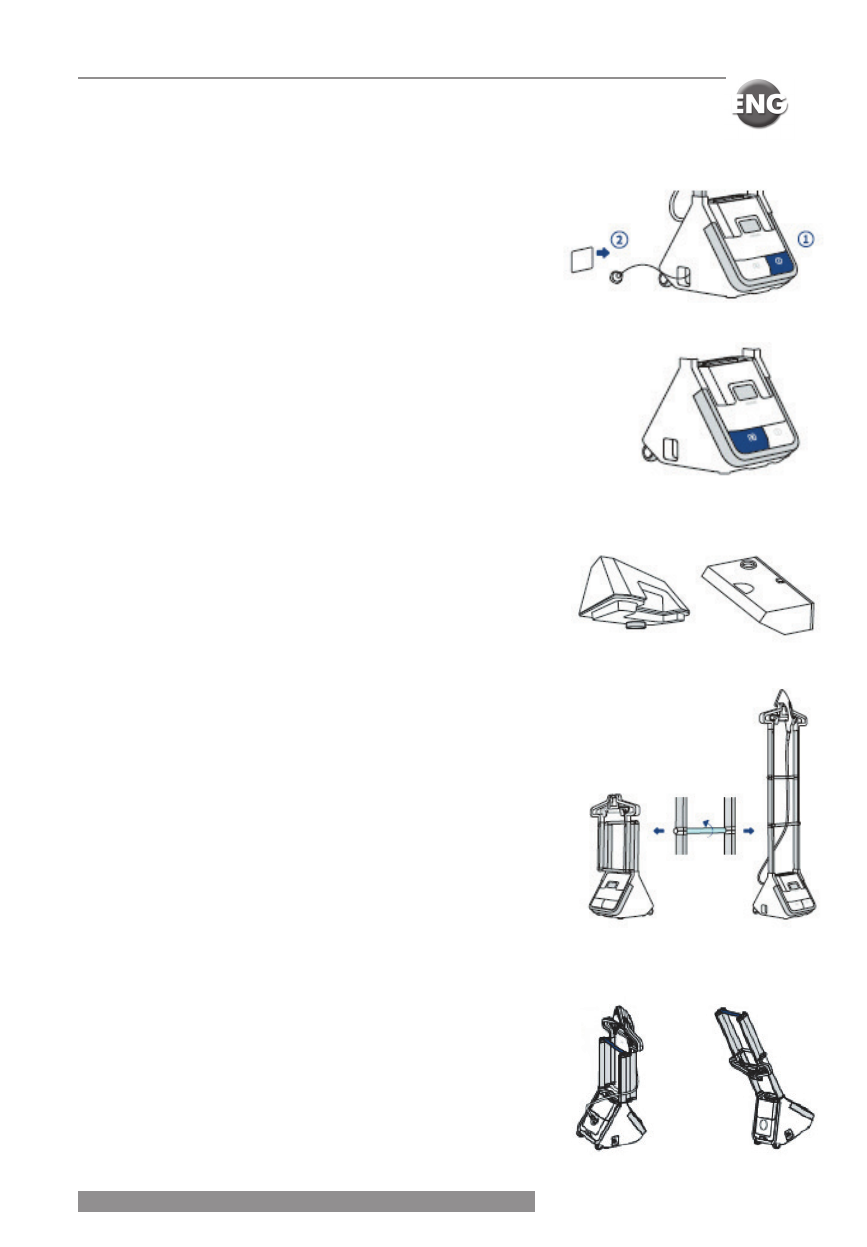 ENG

② ①