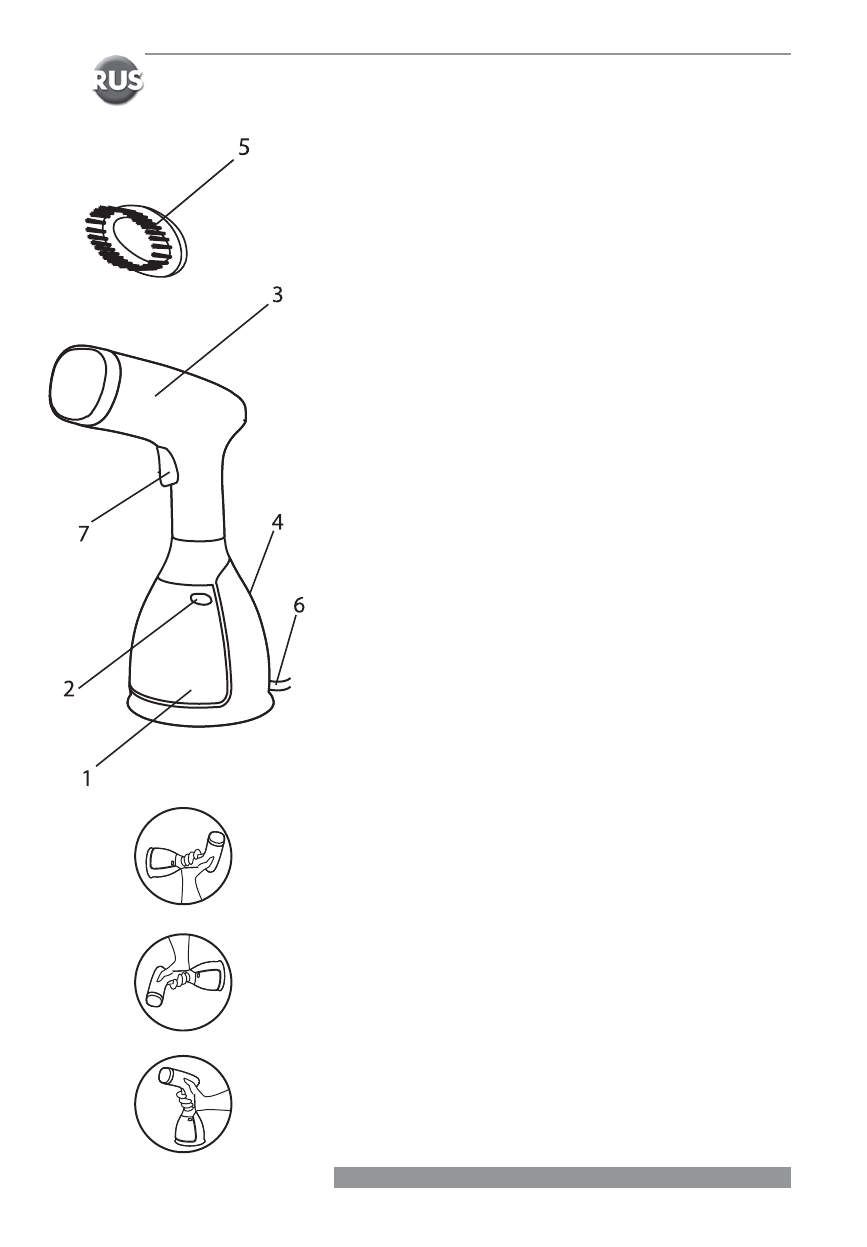 RUS

5

3

7

4

6

2

1