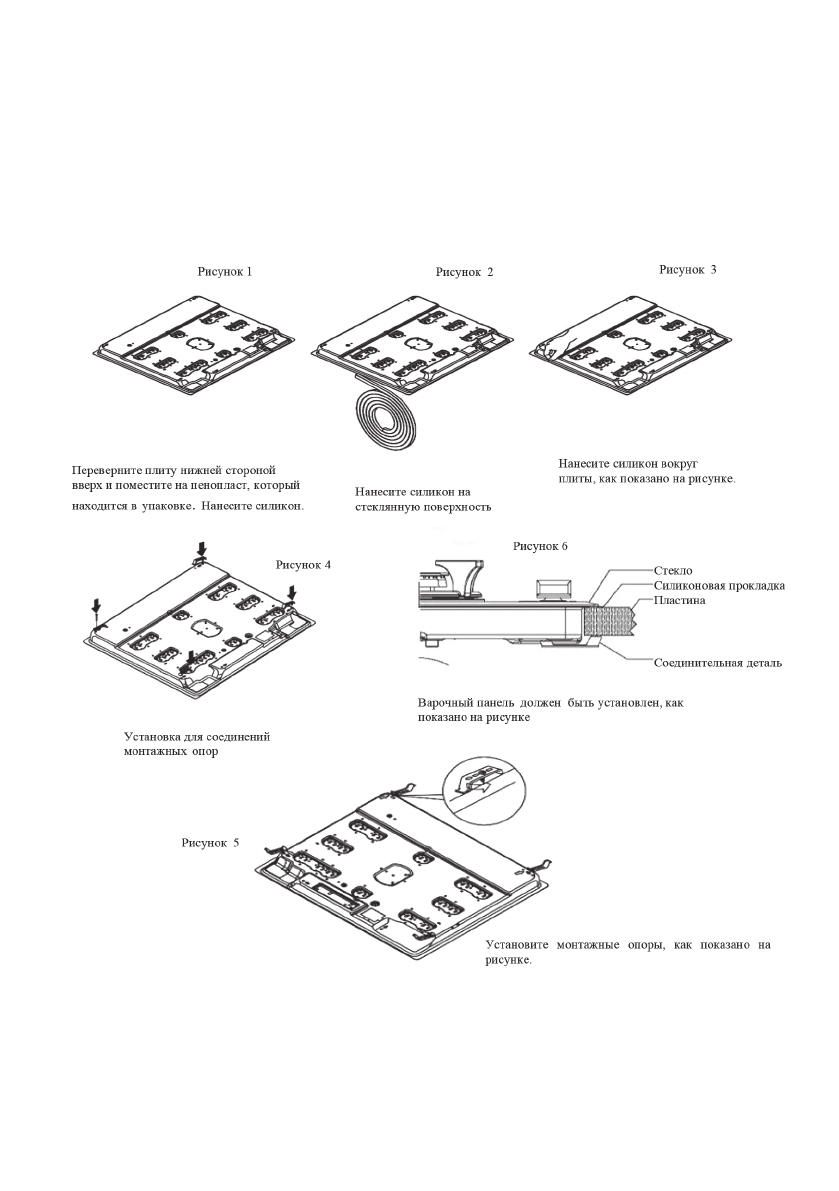 Рисунок 1

Рисунок 2

Рисунок 3

Переверните плиту нижней стороной вверх и поместите на пенопласт, который находится в упаковке. Нанесите силикон.

Нанесите силикон на стеклянную поверхность

Нанесите силикон вокруг плиты, как показано на рисунке.

Рисунок 4

Установка для соединений монтажных опор

Рисунок 6

Стекло
Силиконовая прокладка
Пластина
Соединительная деталь

Варочный панель должен быть установлен, как показано на рисунке

Рисунок 5

Установите монтажные опоры, как показано на рисунке.