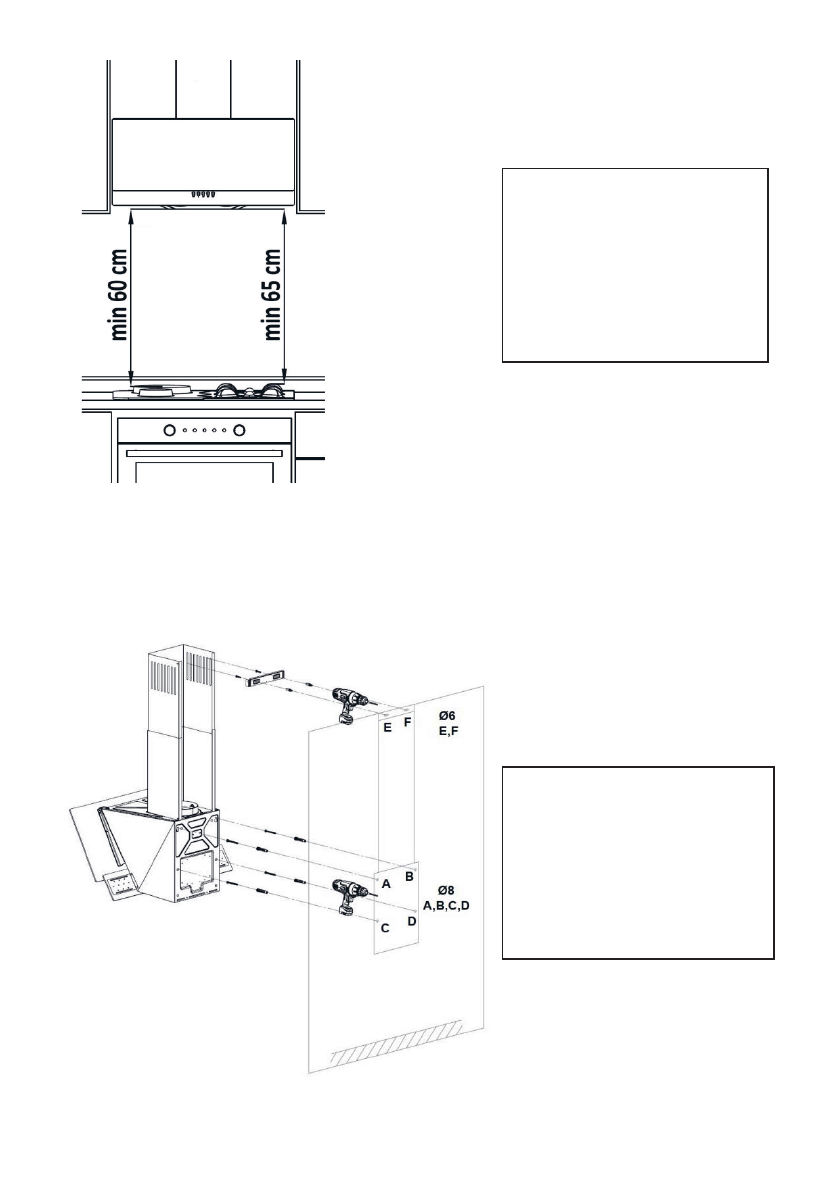 min 60 cm

min 65 cm

E F

Ø6
E,F

A B

Ø8
A,B,C,D

C D