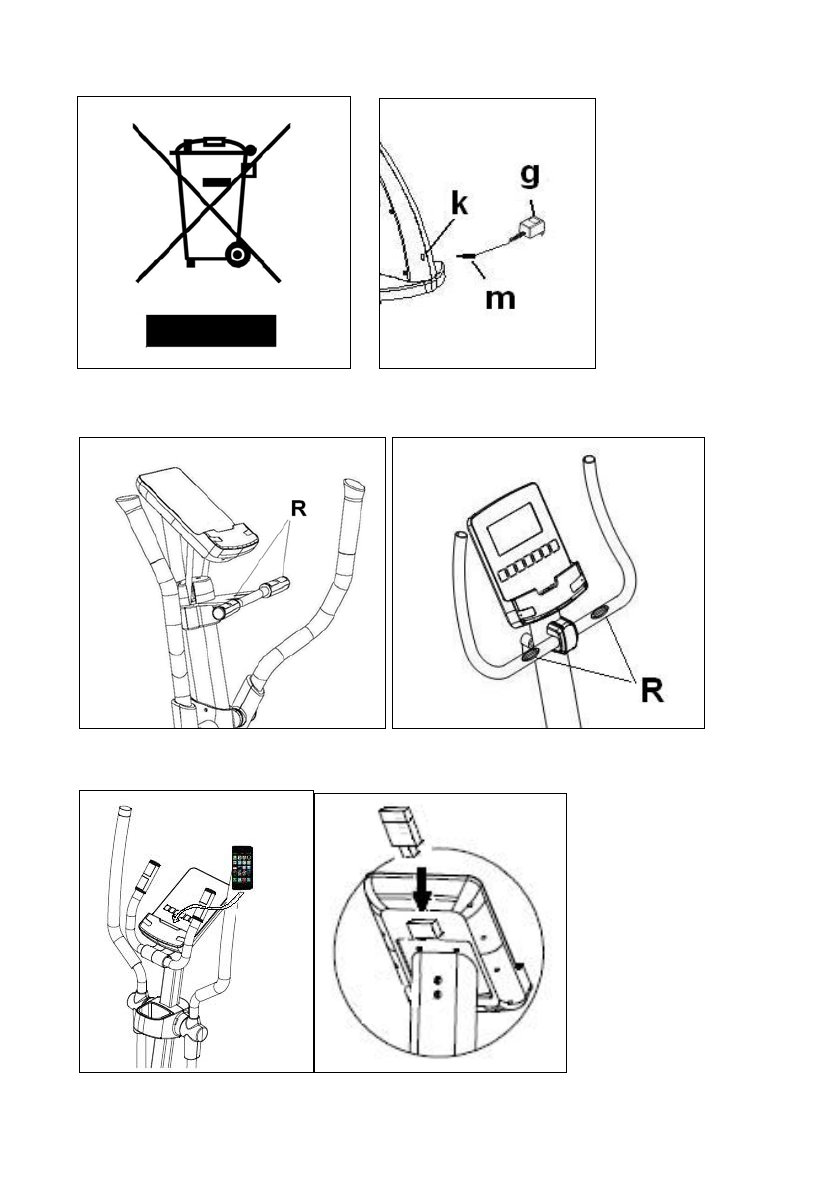 g
k
m

R

R