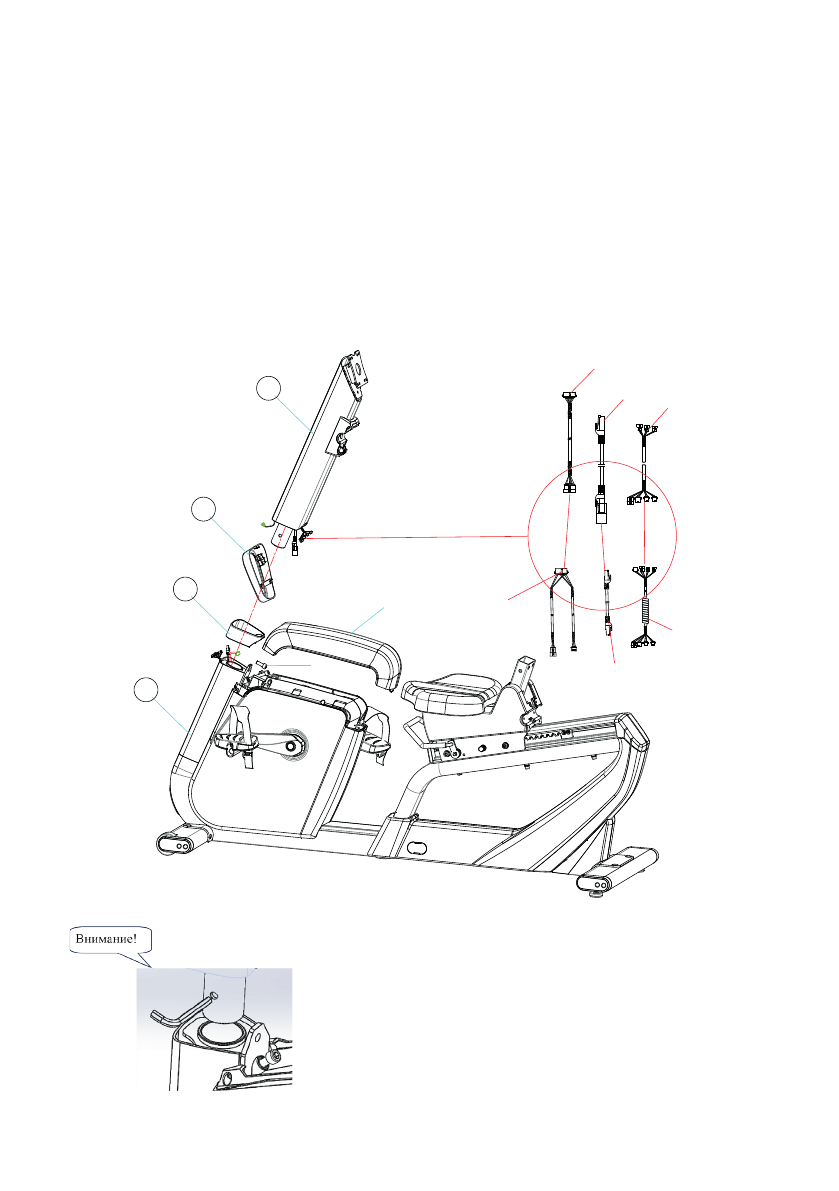 Внимание!