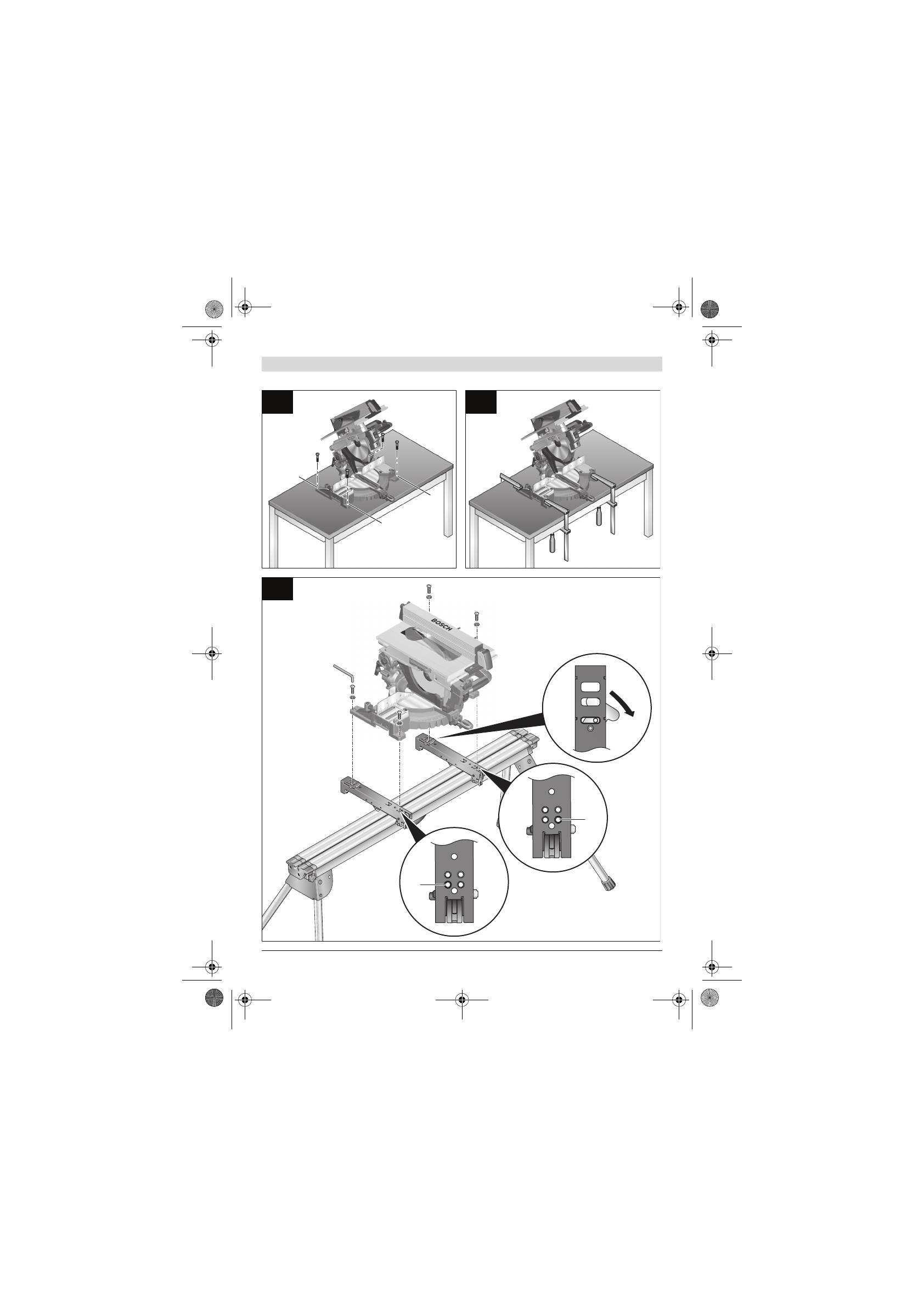 BOSCH