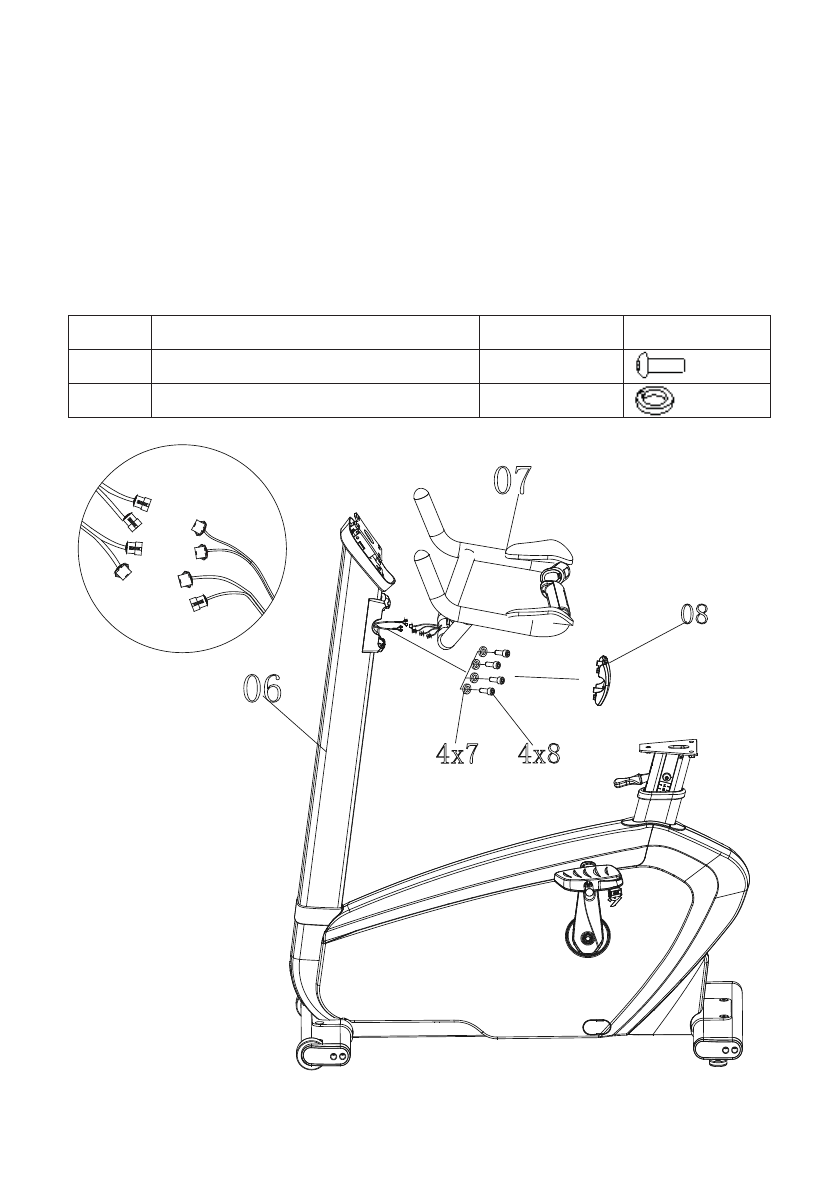 07

08

06

4x7

4x8