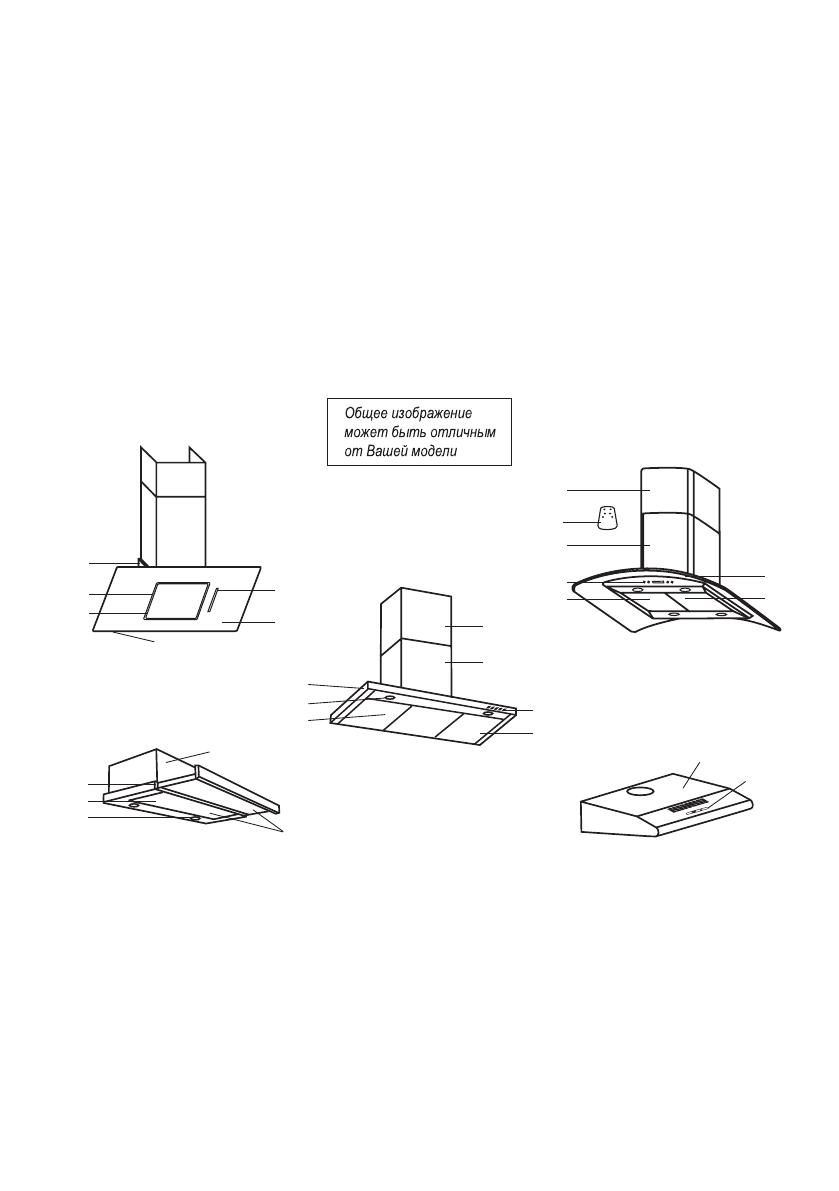 Общее изображение может быть отличным от Вашей модели