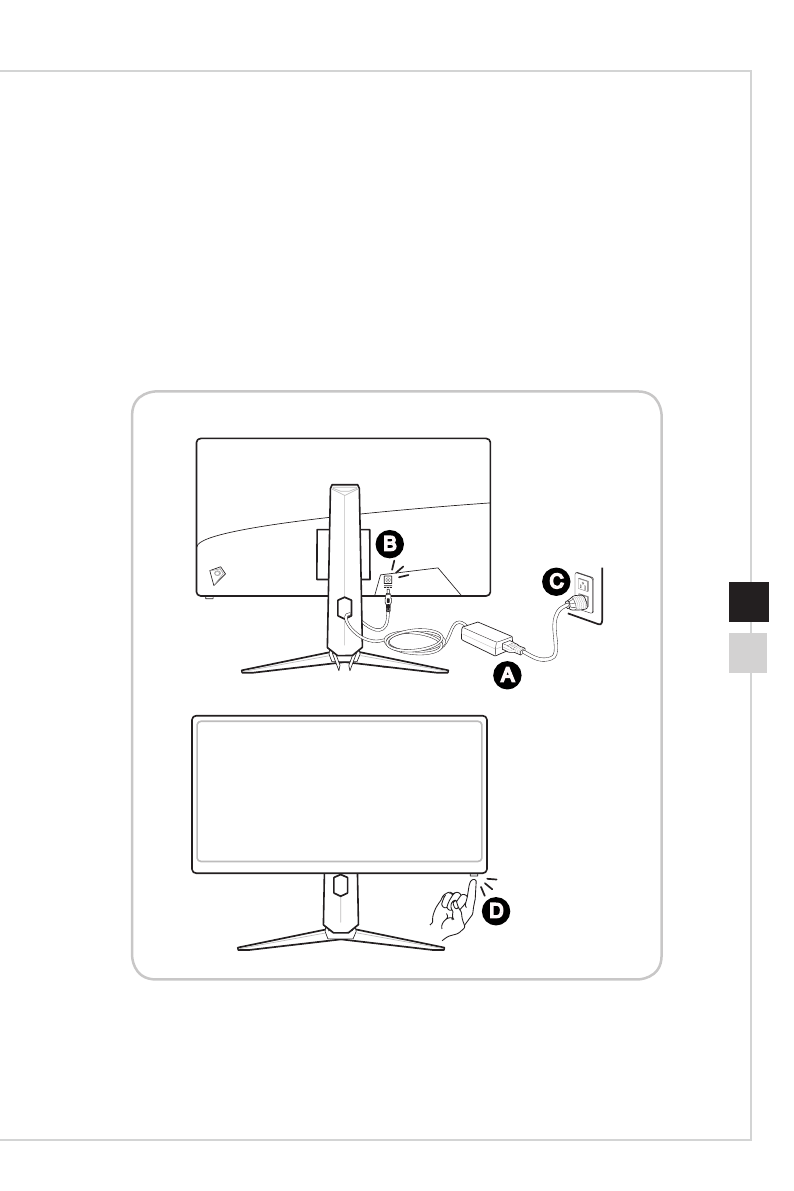 B
C
A
D