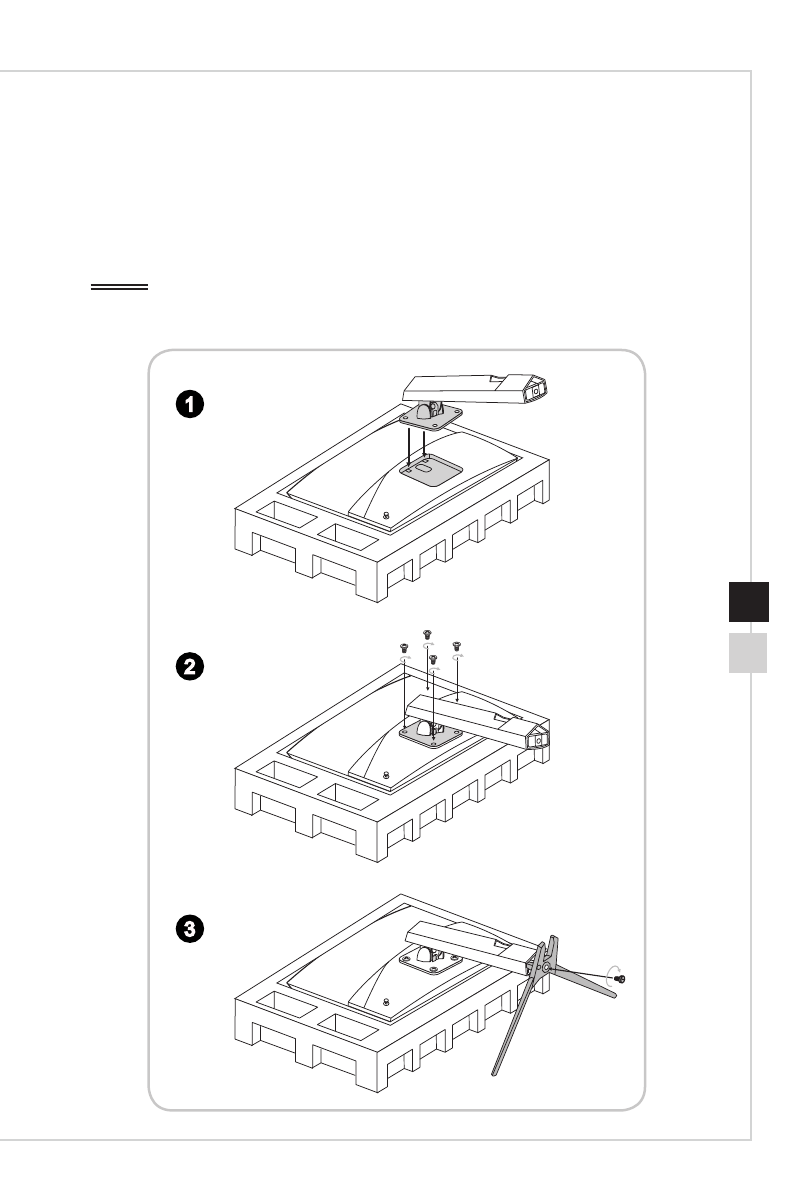 1

2

3