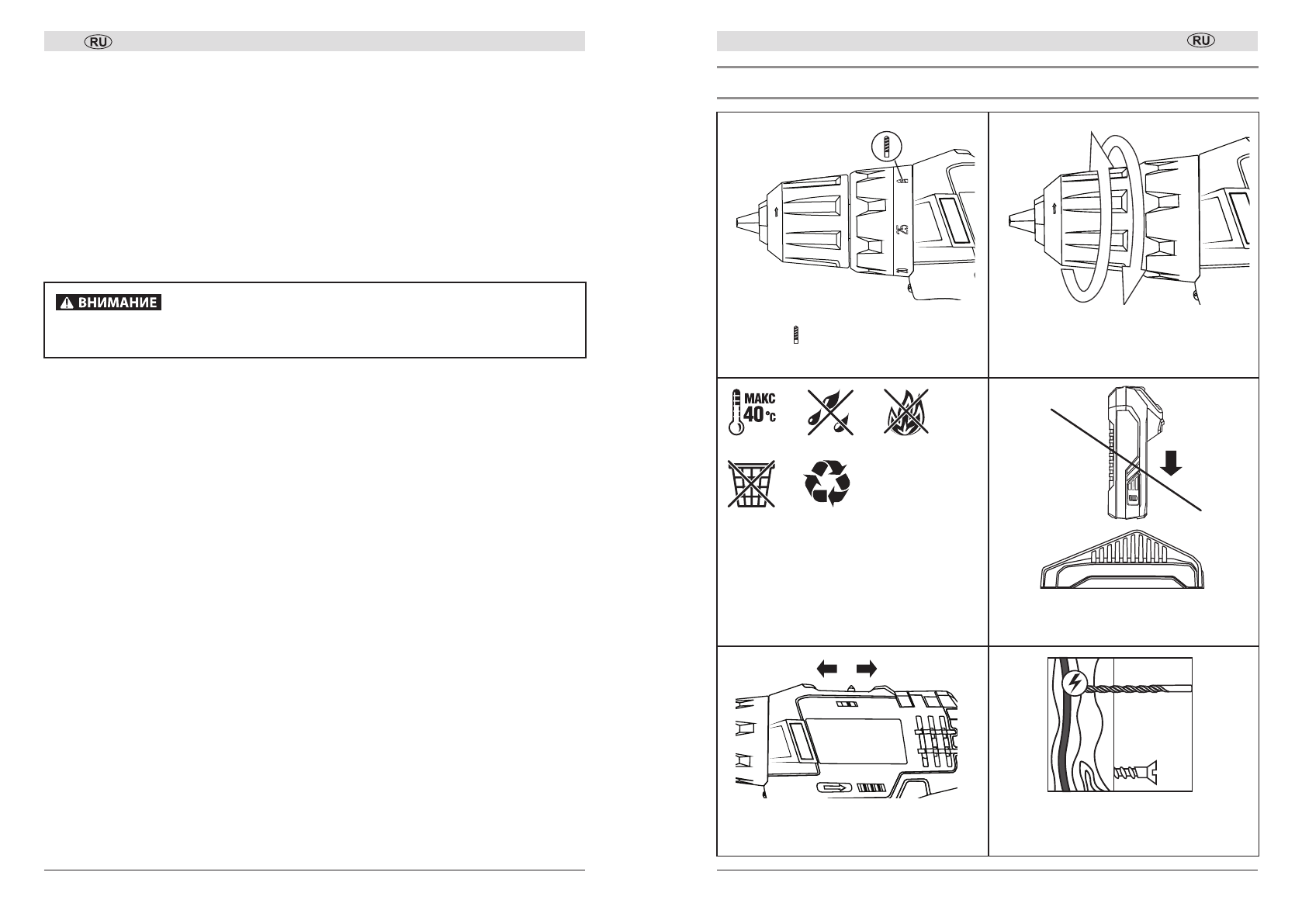 RU

ВНИМАНИЕ

RU

25

МАКС
40 °C