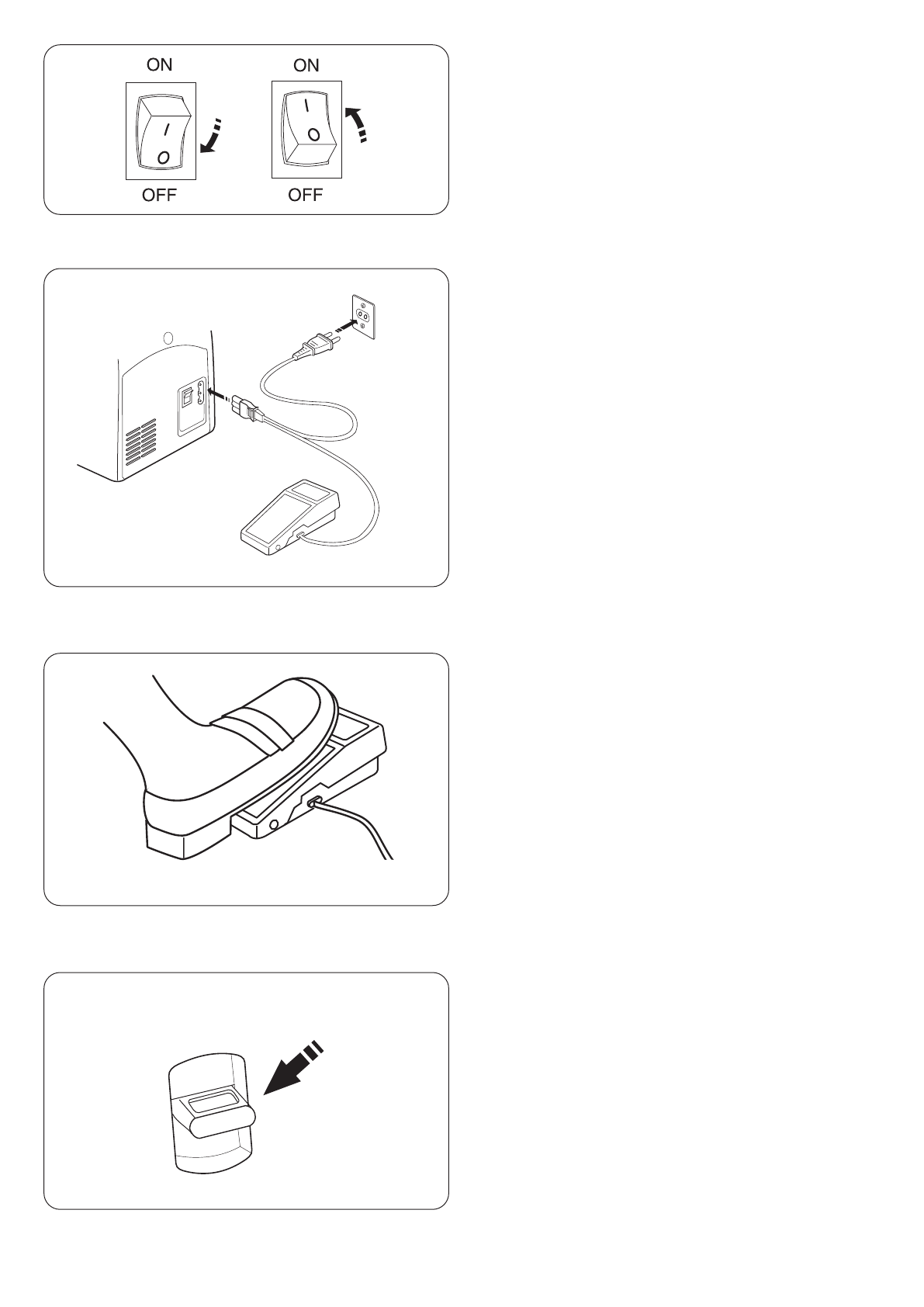 ON
I
O
OFF

ON
I
O
OFF