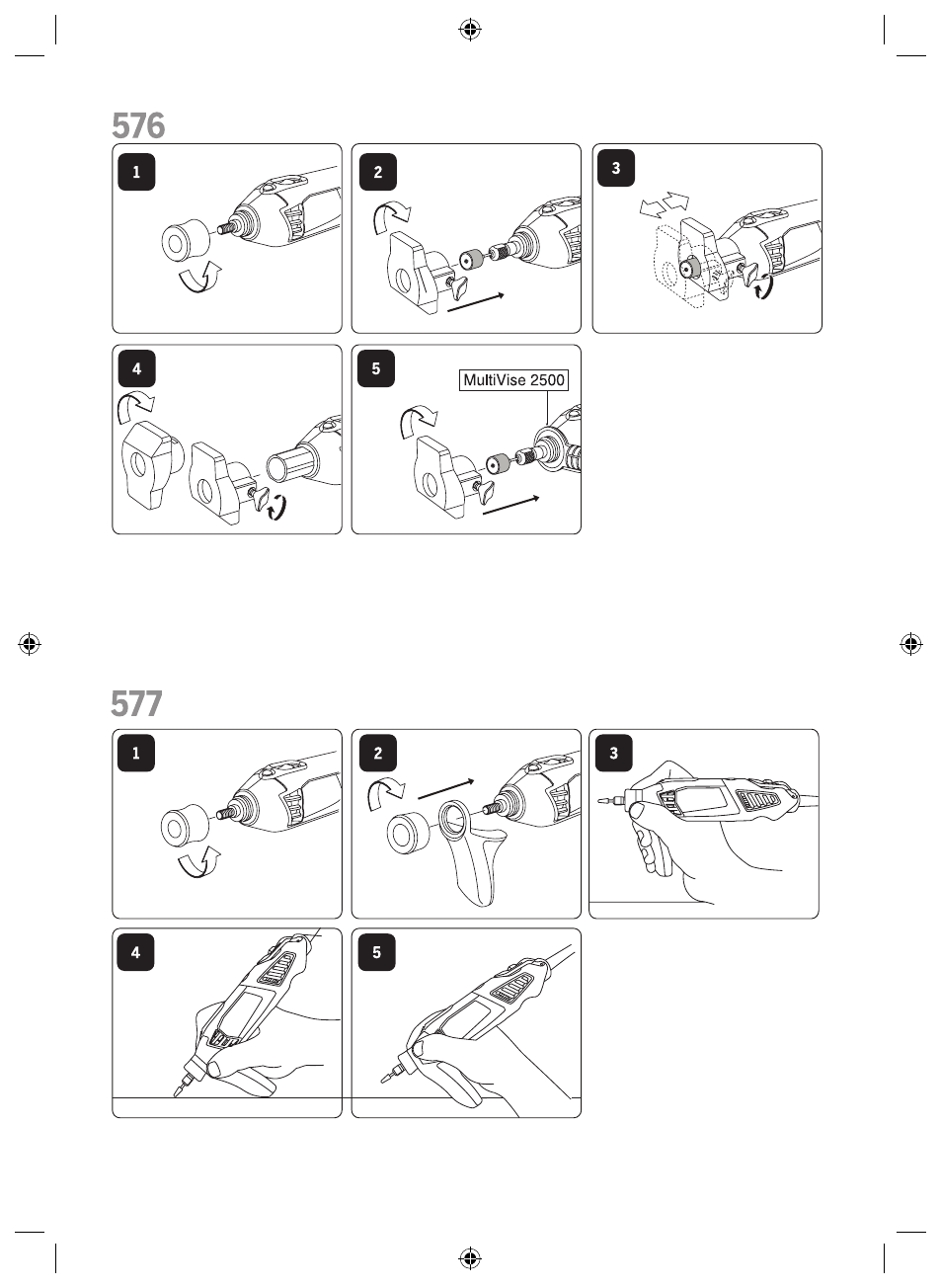 576

1

2

3

4

5

MultiVise 2500

577

1

2

3

4

5