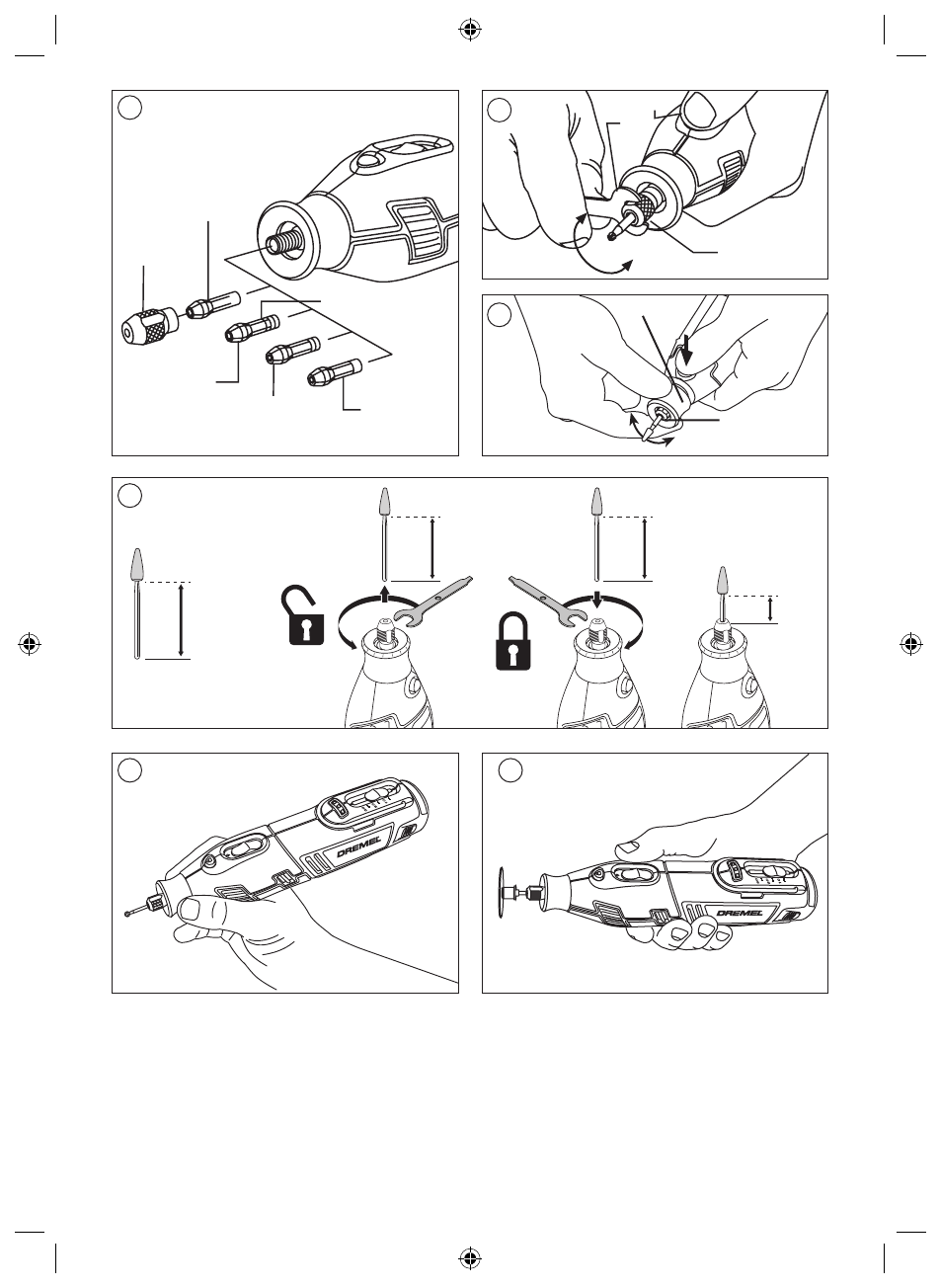 DREMEL

DREMEL