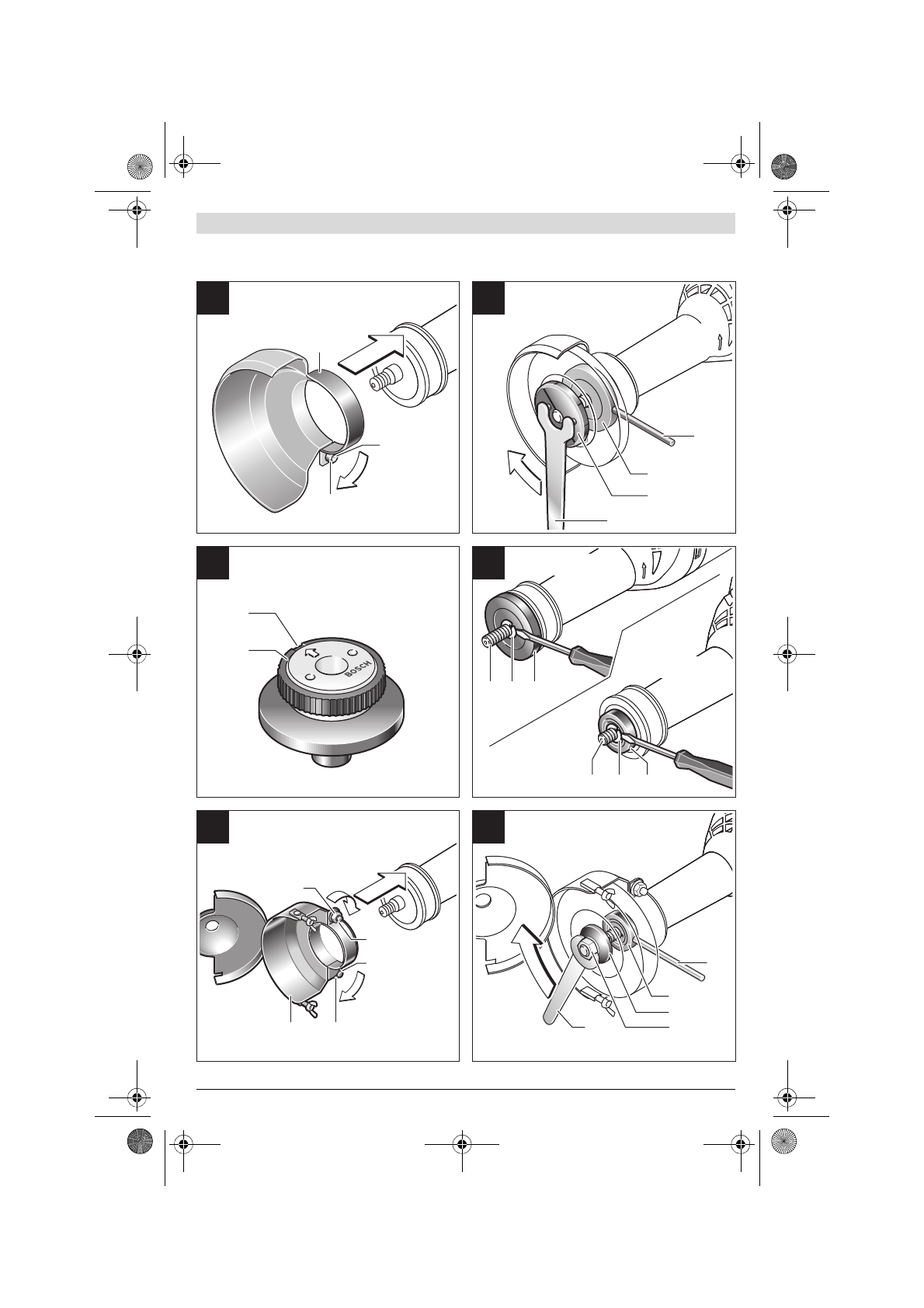 BOSCH