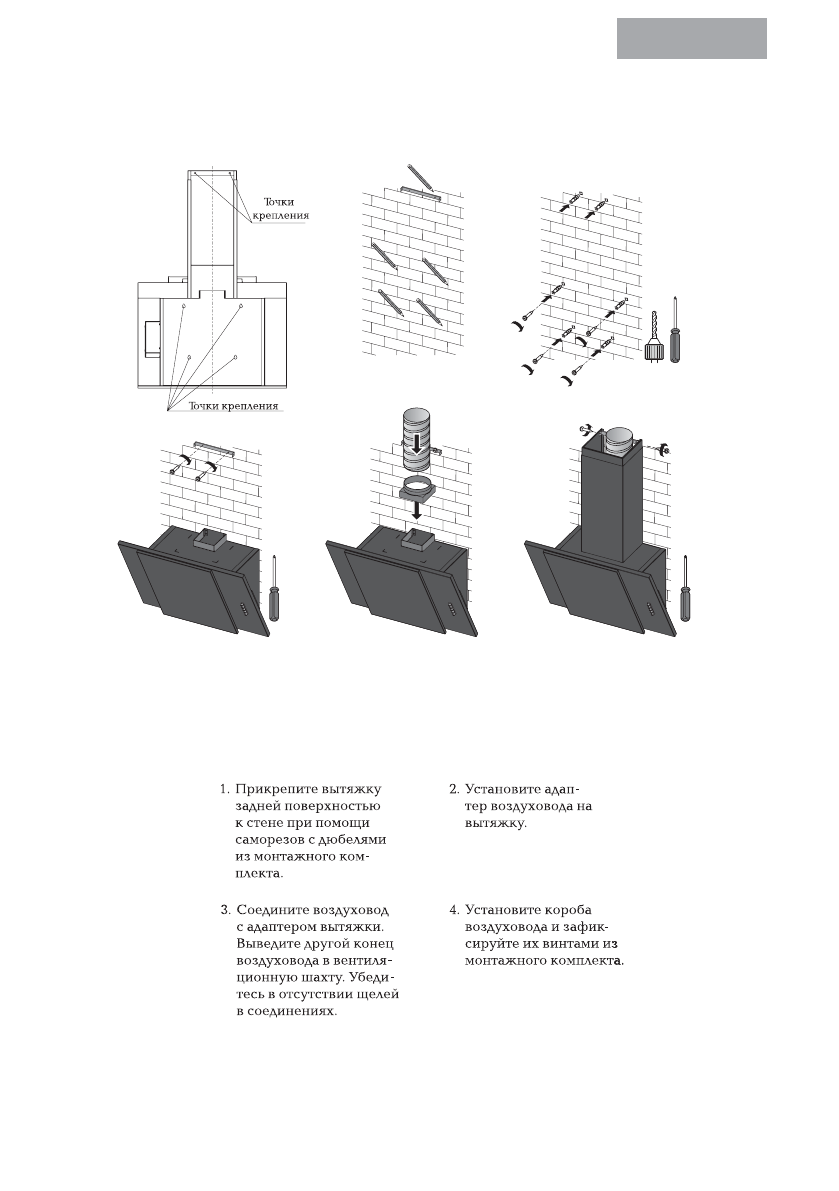 Точки крепления

Точки крепления

1. Прикрепите вытяжку задней поверхностью к стене при помощи саморезов с дюбелями из монтажного комплекта.

2. Установите адаптер воздуховода на вытяжку.

3. Соедините воздуховод с адаптером вытяжки. Выведите другой конец воздуховода в вентиляционную шахту. Убедитесь в отсутствии щелей в соединениях.

4. Установите короба воздуховода и зафиксируйте их винтами из монтажного комплекта.