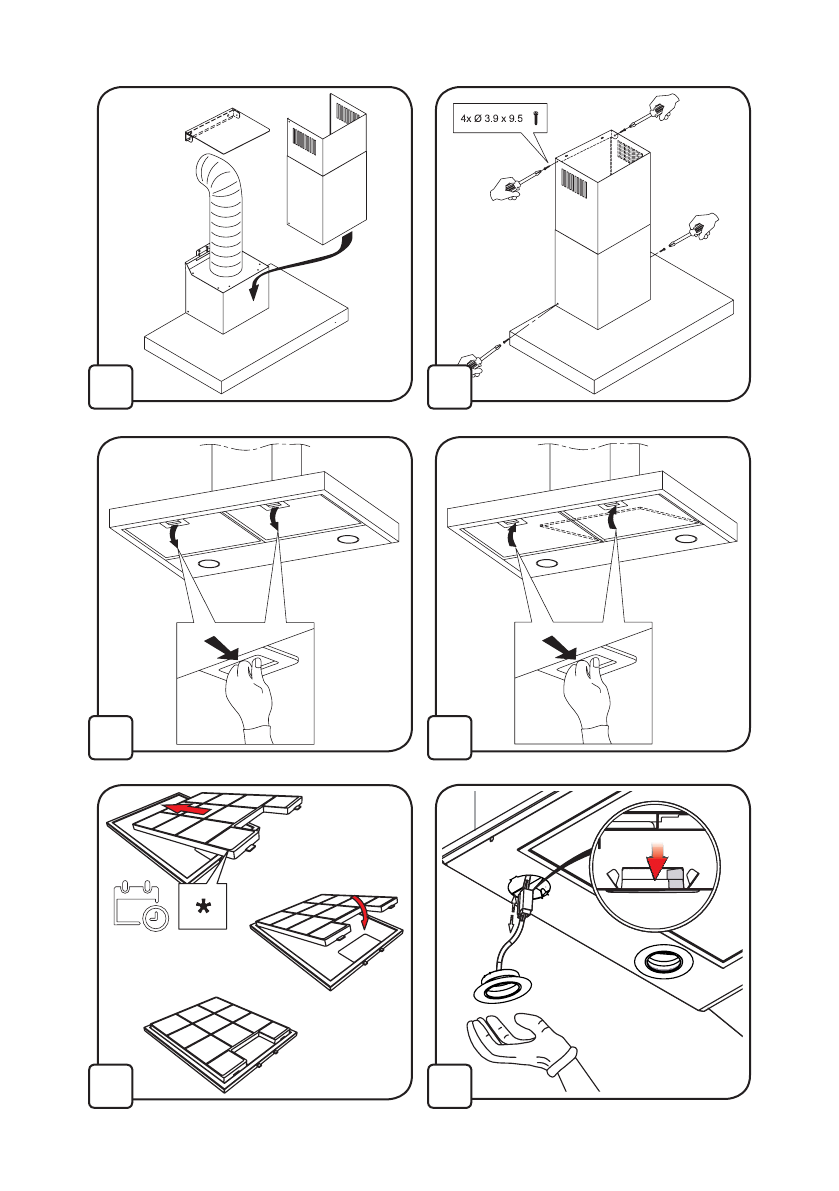 4x Ø 3.9 x 9.5

*