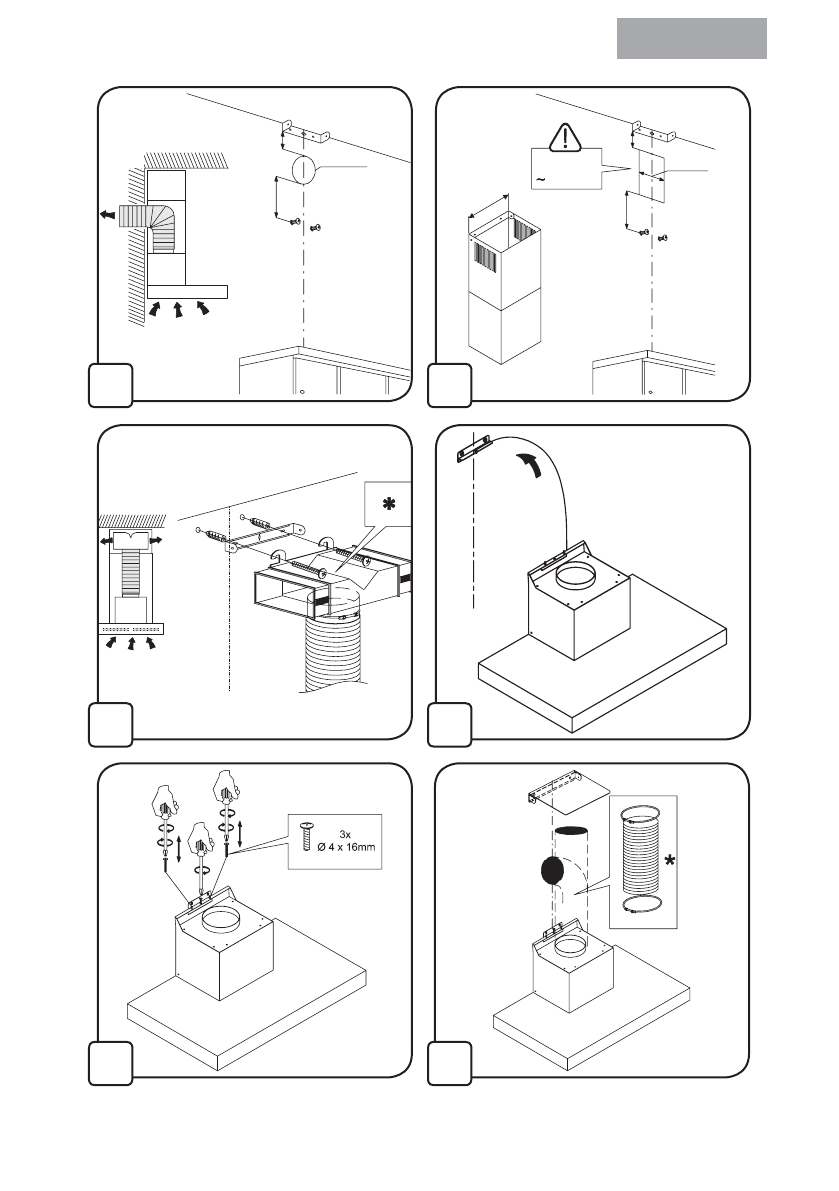 ~

*

3x
Ø 4 x 16mm

*