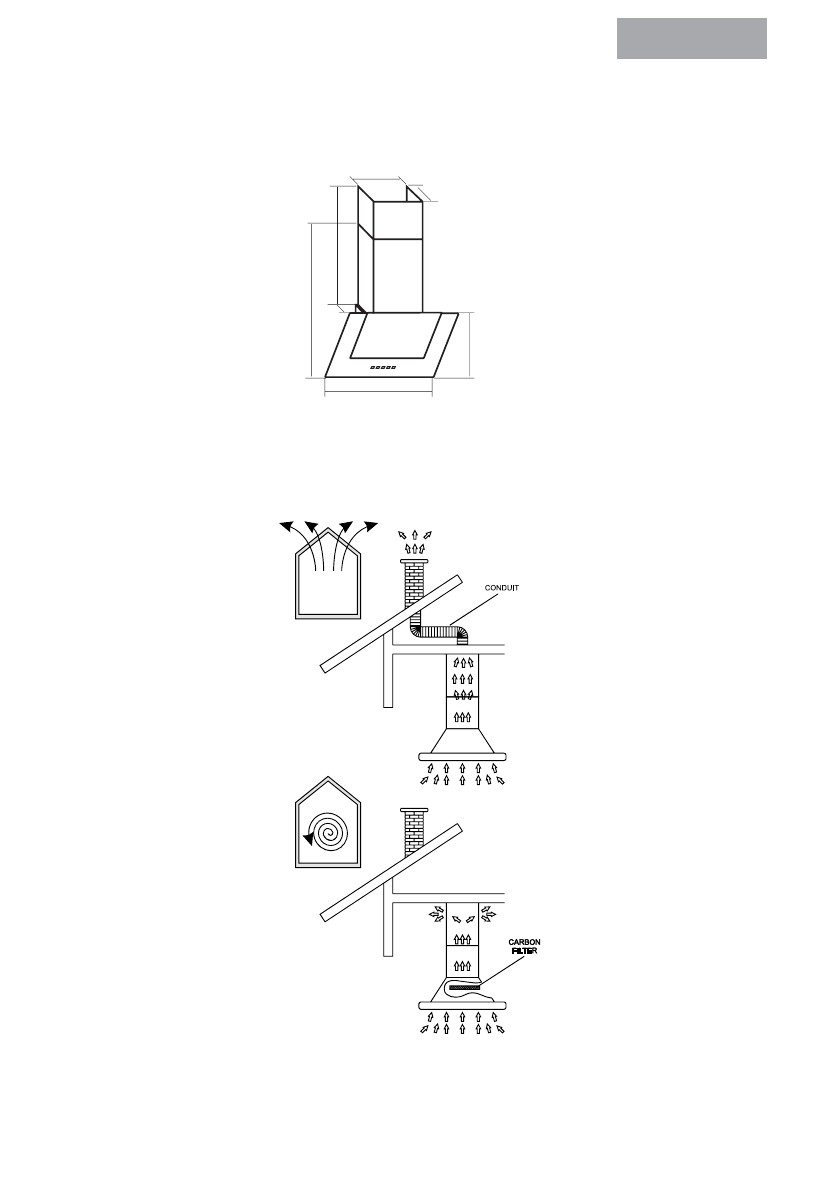 CONDUIT

CARBON FILTER