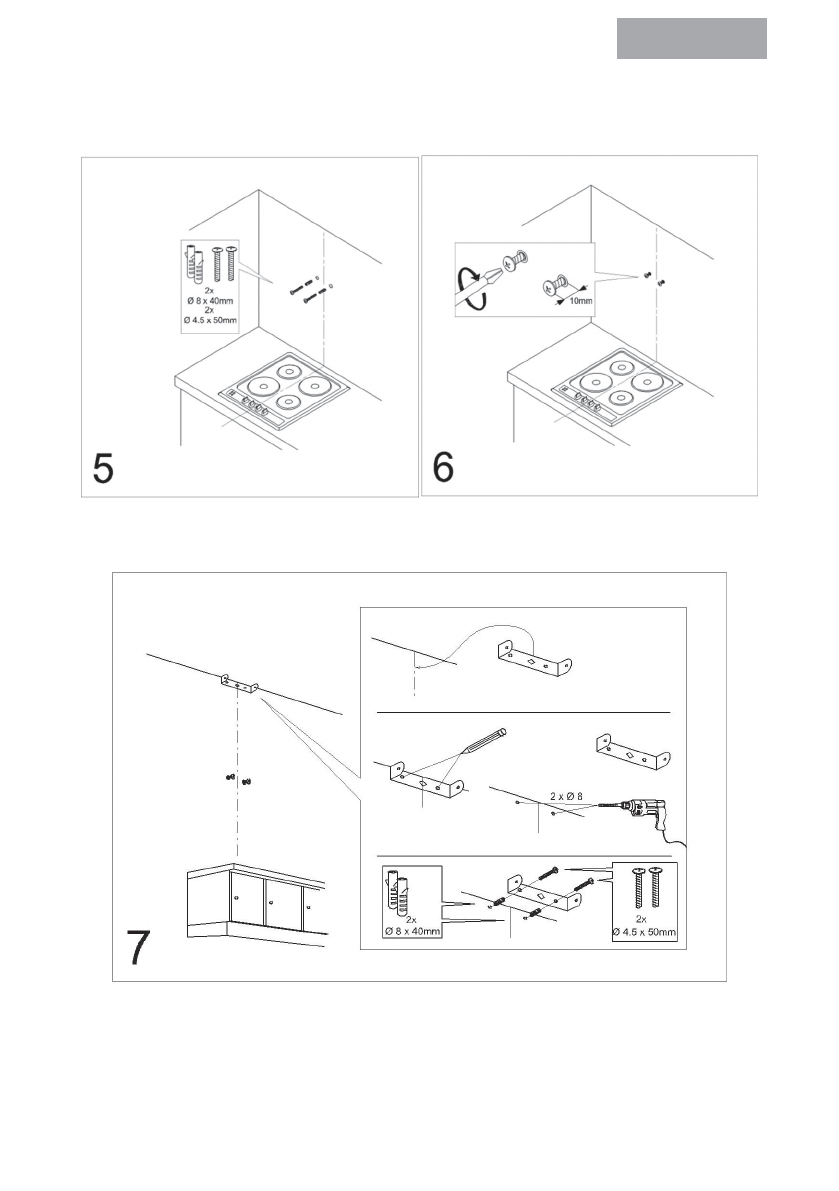 2x
Ø 8 x 40mm
2x
Ø 4.5 x 50mm

5

10mm

6

2 x Ø 8

2x
Ø 8 x 40mm

2x
Ø 4.5 x 50mm

7