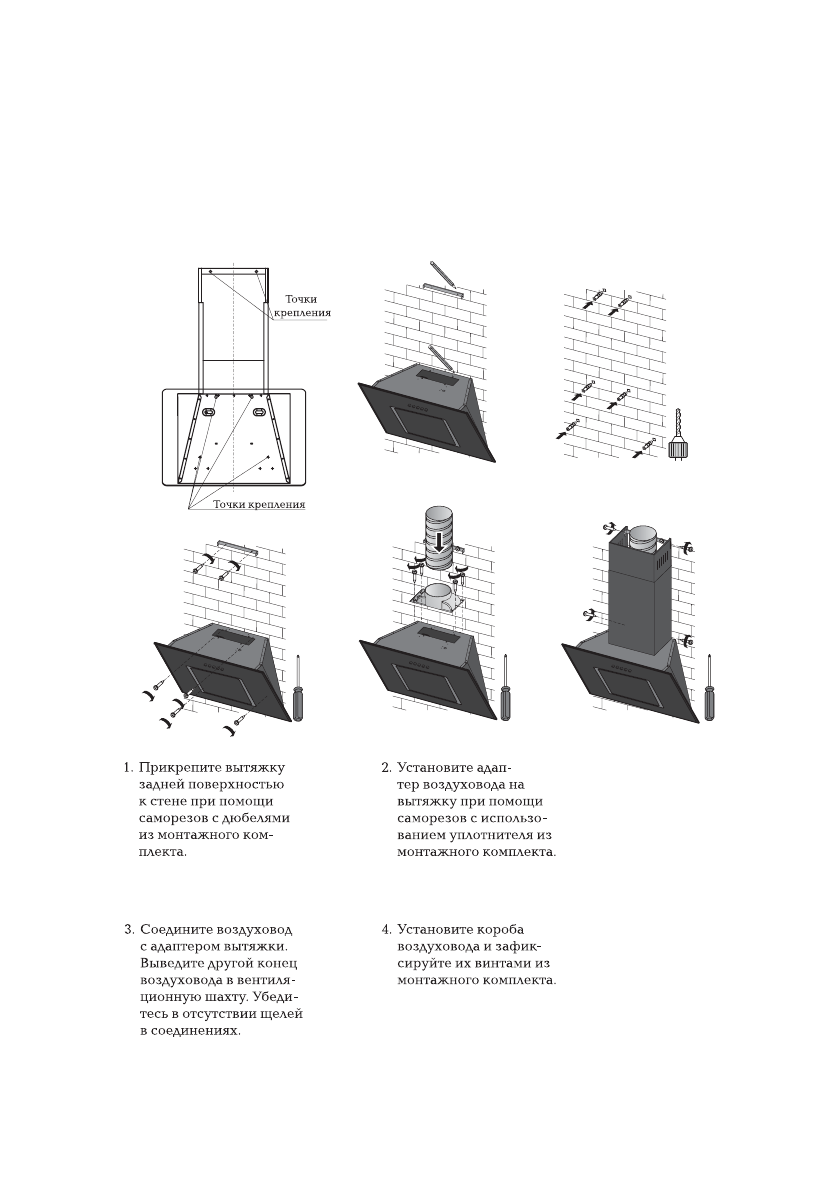 Точки крепления

Точки крепления

1. Прикрепите вытяжку задней поверхностью к стене при помощи саморезов с дюбелями из монтажного комплекта.

2. Установите адаптер воздуховода на вытяжку при помощи саморезов с использованием уплотнителя из монтажного комплекта.

3. Соедините воздуховод с адаптером вытяжки. Выведите другой конец воздуховода в вентиляционную шахту. Убедитесь в отсутствии щелей в соединениях.

4. Установите короба воздуховода и зафиксируйте их винтами из монтажного комплекта.