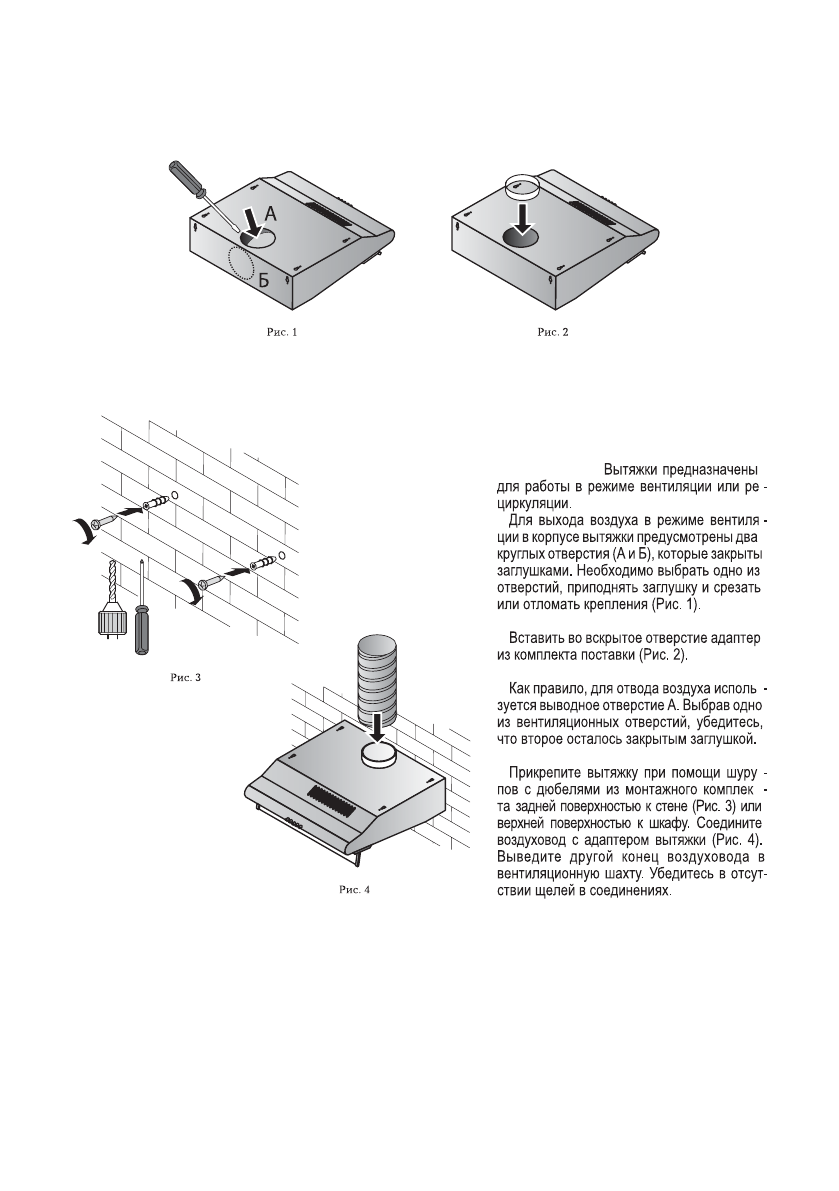 А

Б

Рис. 1

Рис. 2

Рис. 3

Рис. 4

Вытяжки предназначены для работы в режиме вентиляции или рециркуляции.

Для выхода воздуха в режиме вентиляции в корпусе вытяжки предусмотрены два круглых отверстия (А и Б), которые закрыты заглушками. Необходимо выбрать одно из отверстий, приподнять заглушку и срезать или отломать крепления (Рис. 1).

Вставить во вскрытое отверстие адаптер из комплекта поставки (Рис. 2).

Как правило, для отвода воздуха используется выводное отверстие А. Выбрав одно из вентиляционных отверстий, убедитесь, что второе осталось закрытым заглушкой.

Прикрепите вытяжку при помощи шурупов с дюбелями из монтажного комплекта задней поверхностью к стене (Рис. 3) или верхней поверхностью к шкафу. Соедините воздуховод с адаптером вытяжки (Рис. 4). Выведите другой конец воздуховода в вентиляционную шахту. Убедитесь в отсутствии щелей в соединениях.