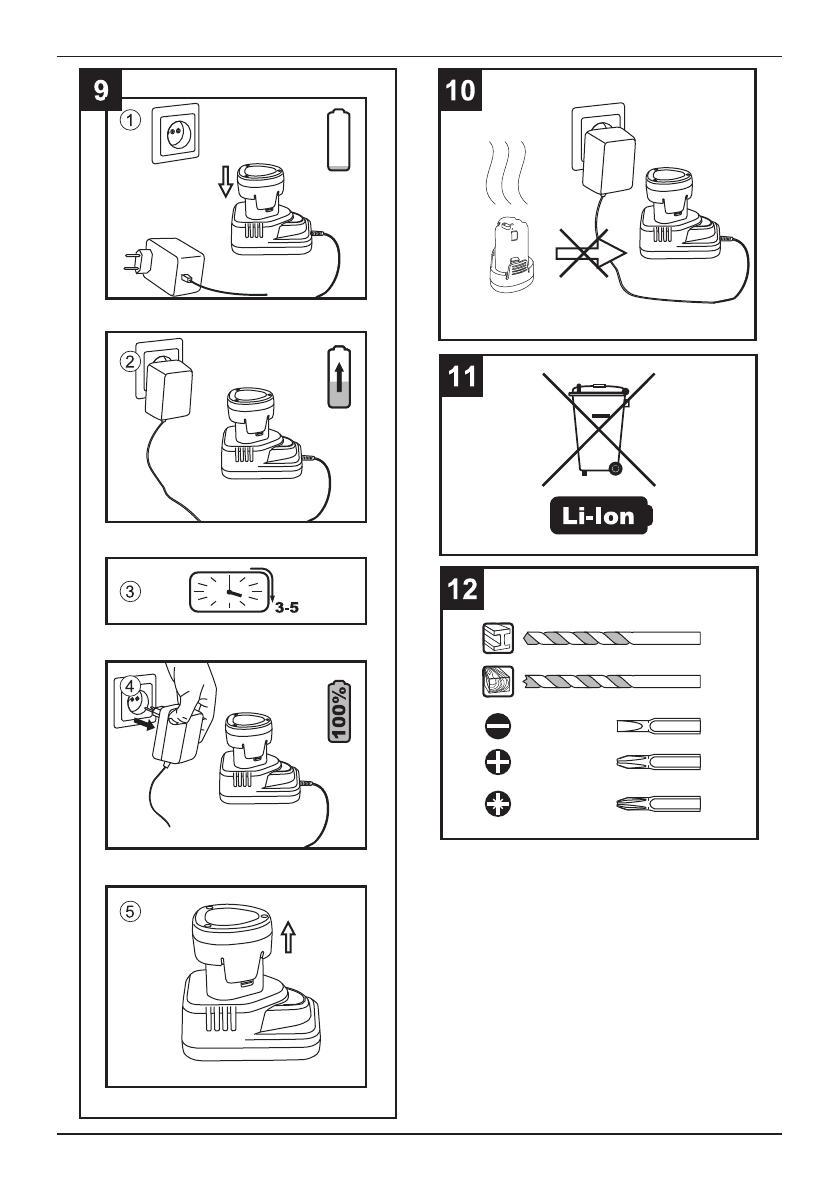 9

①

②

③

3-5

④

100%

⑤

10

11

Li-Ion

12