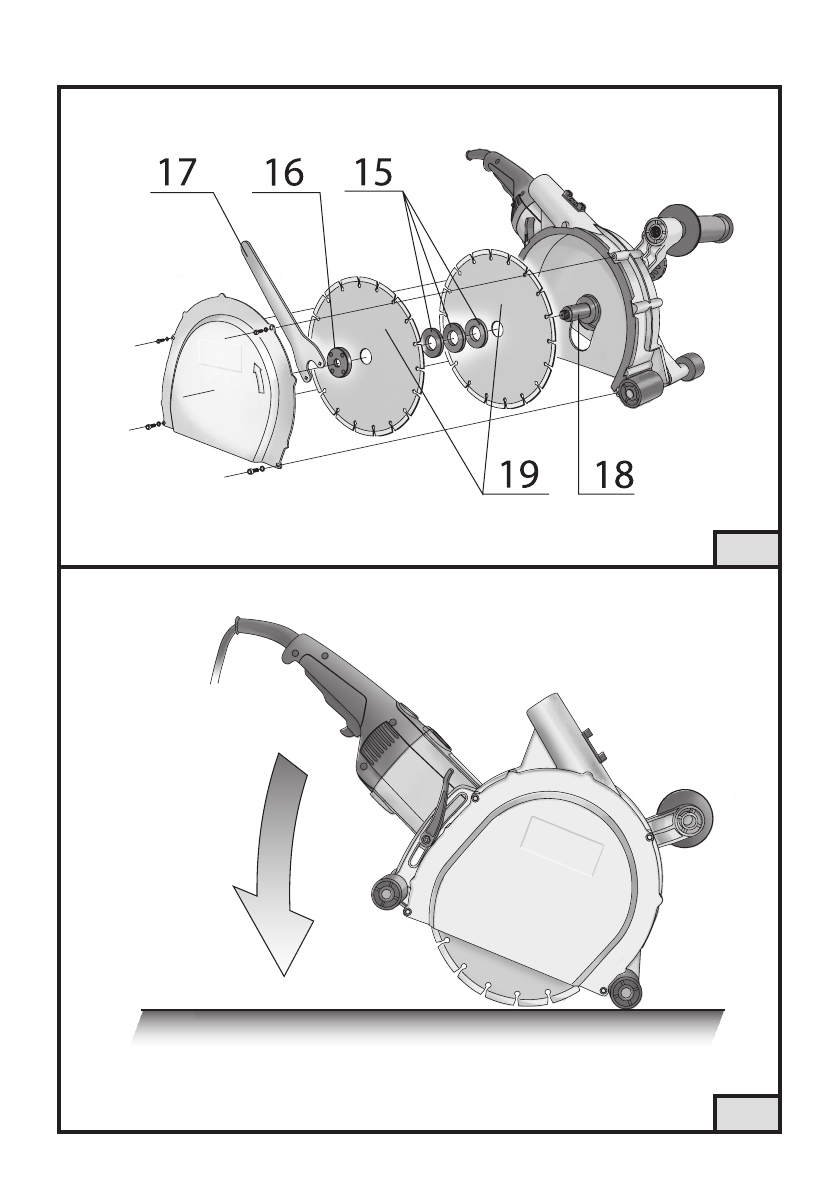 17 16 15

19 18