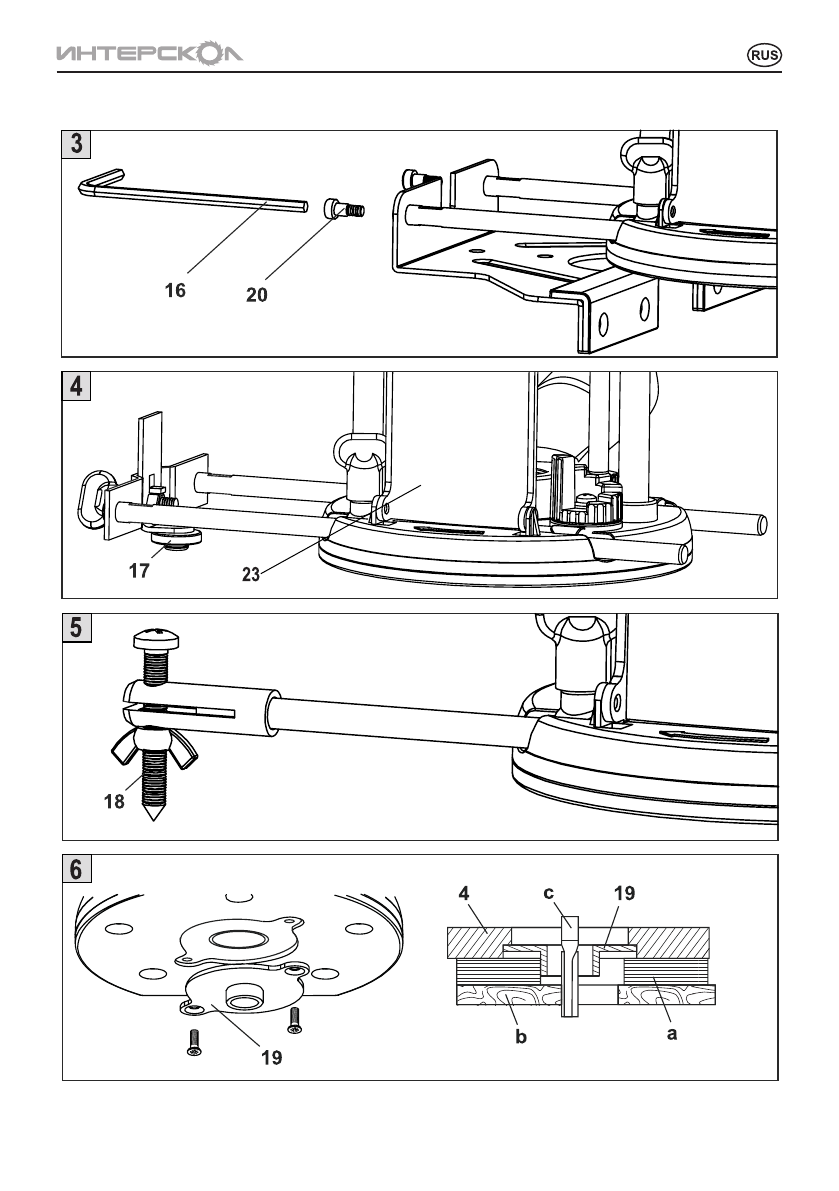 ИНТЕРСКОЛ

RUS

3

16

20

4

17

23

5

18

6

19

4

c

19

b

a