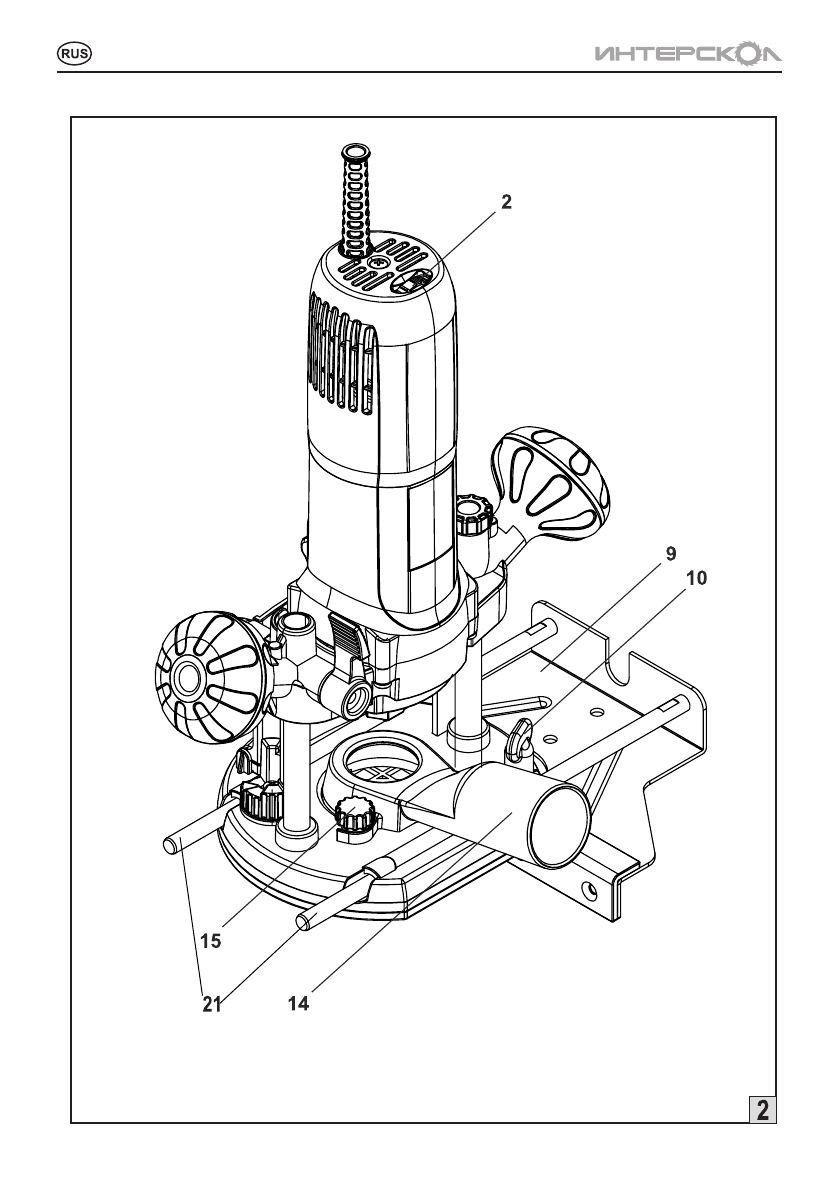 RUS

ИНТЕРСКОЛ

2

9

10

15

21

14

2