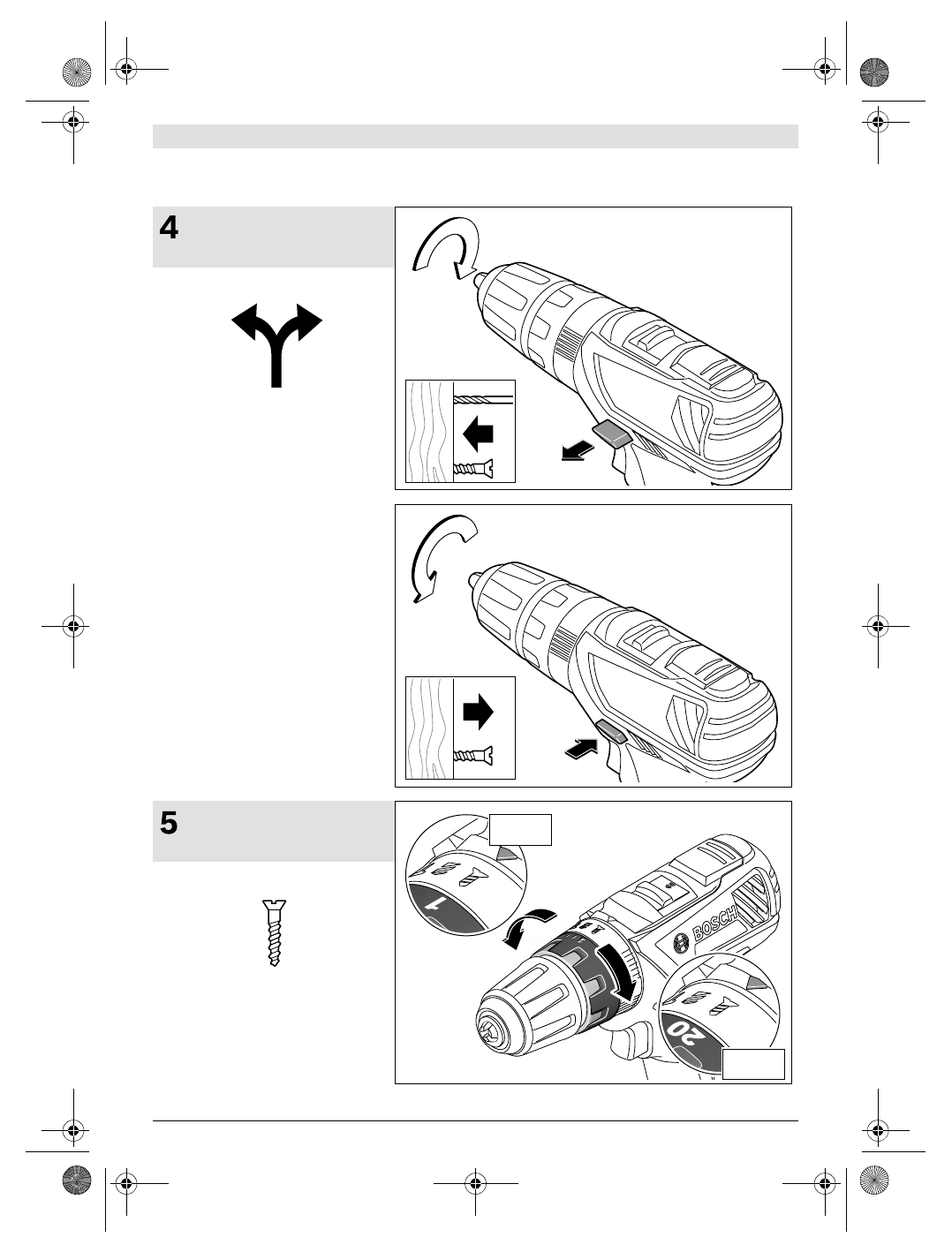 4

5

1

BOSCH

20