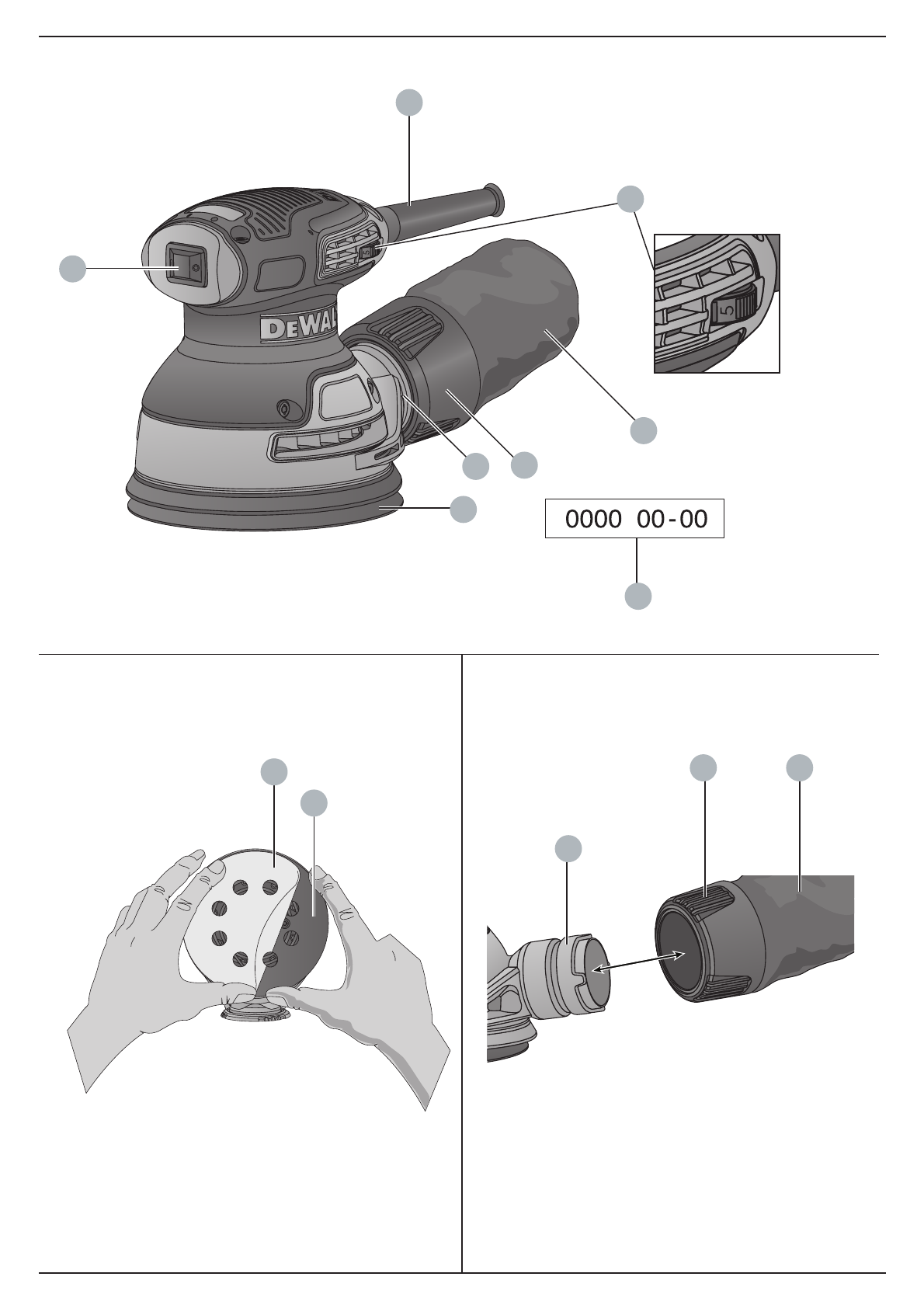 DEWALT

5

5

0000 00-00