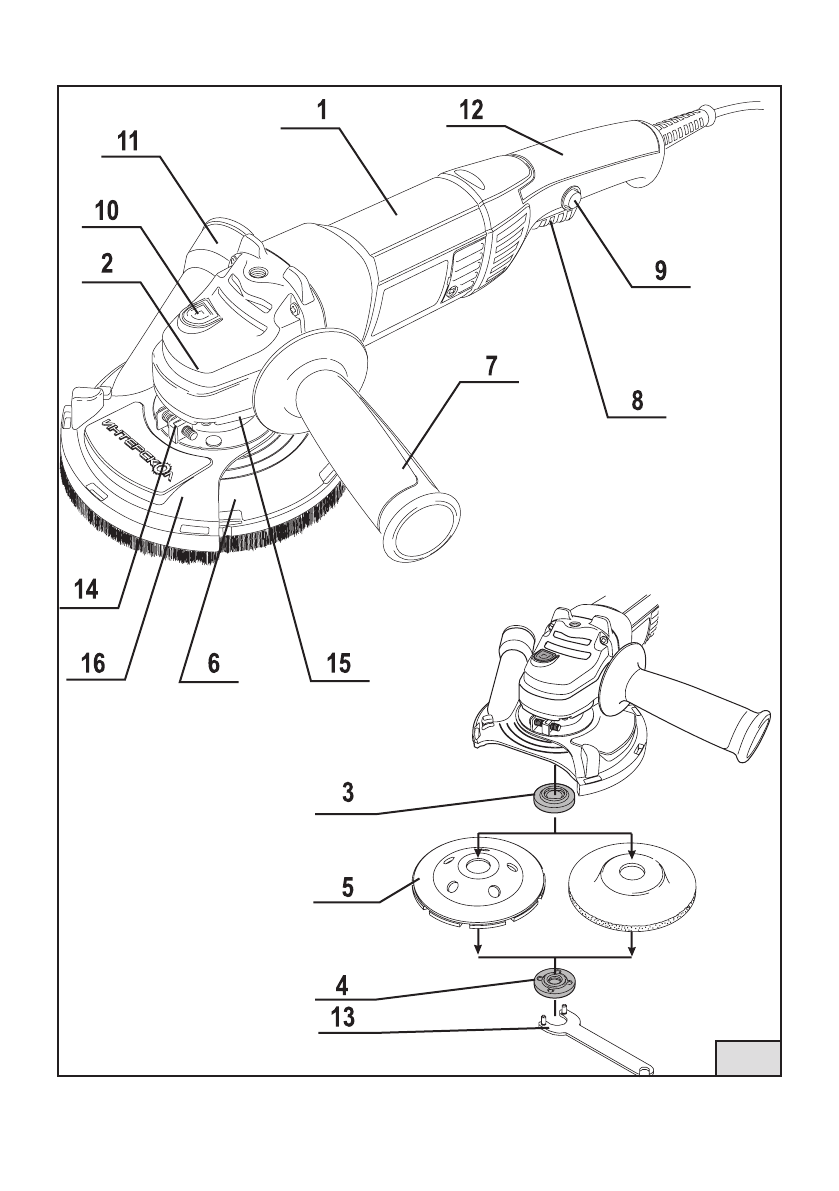 1
12
11
10
2
9
7
8
ИНТЕРСКОЛ
14
16
6
15
3
5
4
13