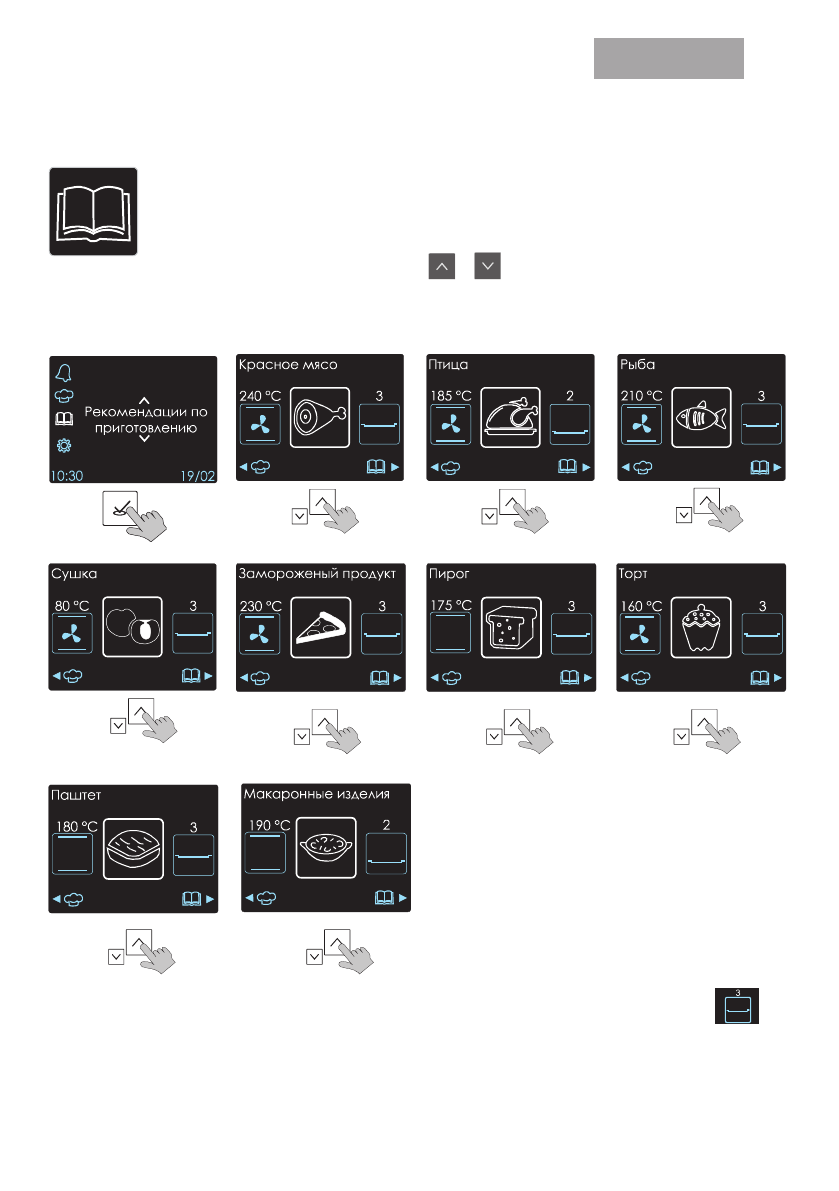 Рекомендации по приготовлению

10:30

19/02

Красное мясо

240 °C

3

Птица

185 °C

2

Рыба

210 °C

3

Сушка

80 °C

3

Замороженый продукт

230 °C

3

Пирог

175 °C

3

Торт

160 °C

3

Паштет

180 °C

3

Макаронные изделия

190 °C

2

3