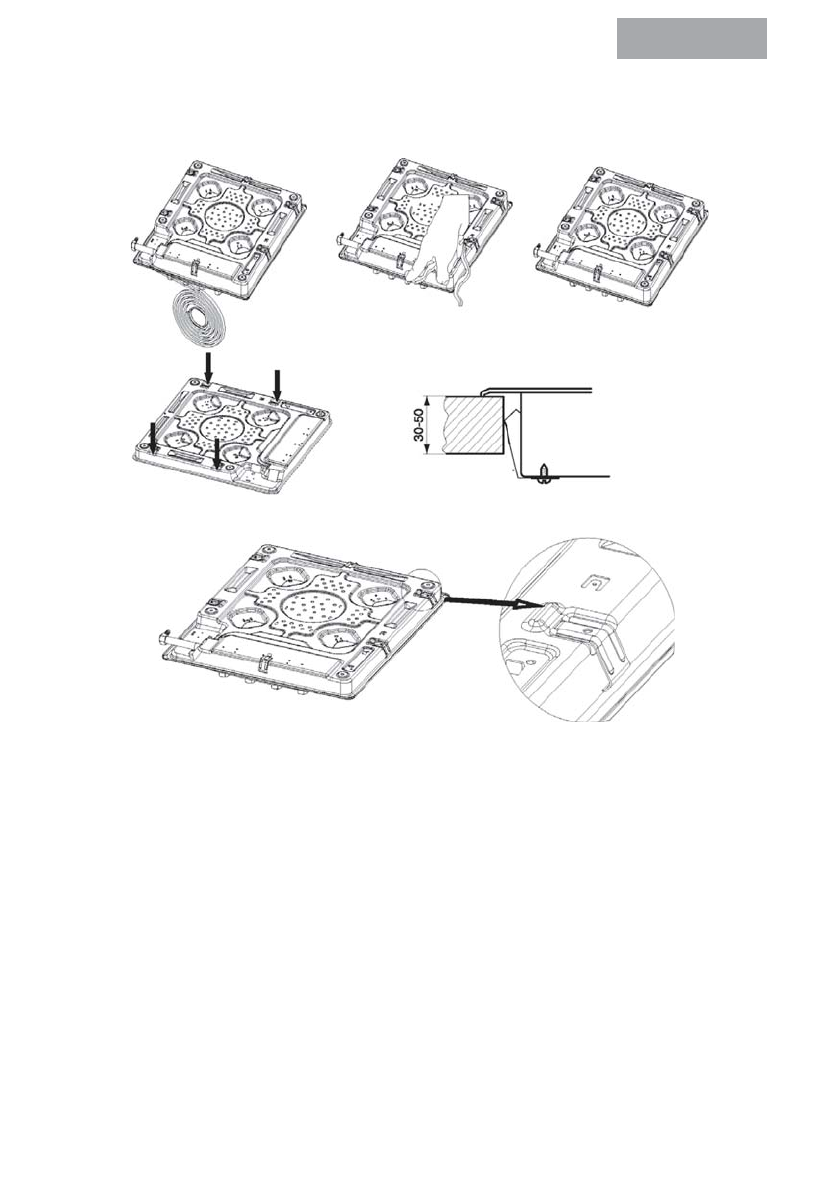 30-50