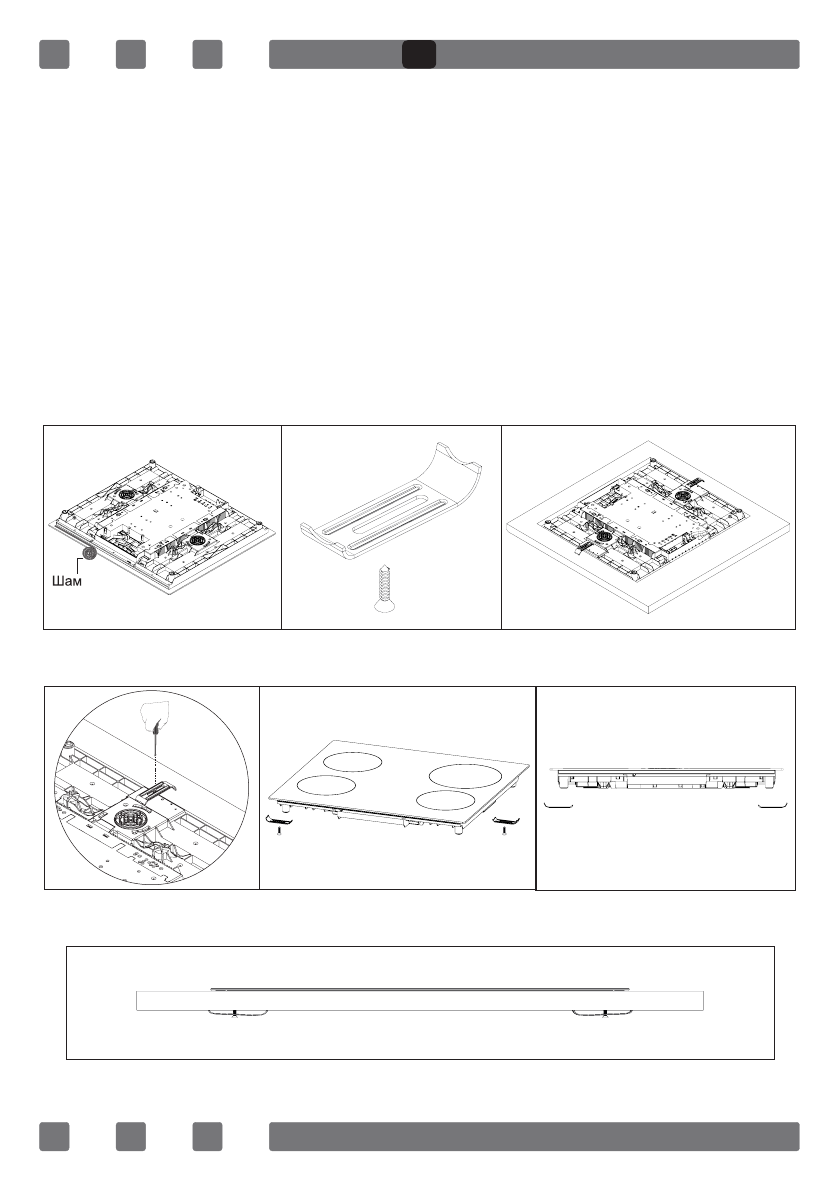 Шам