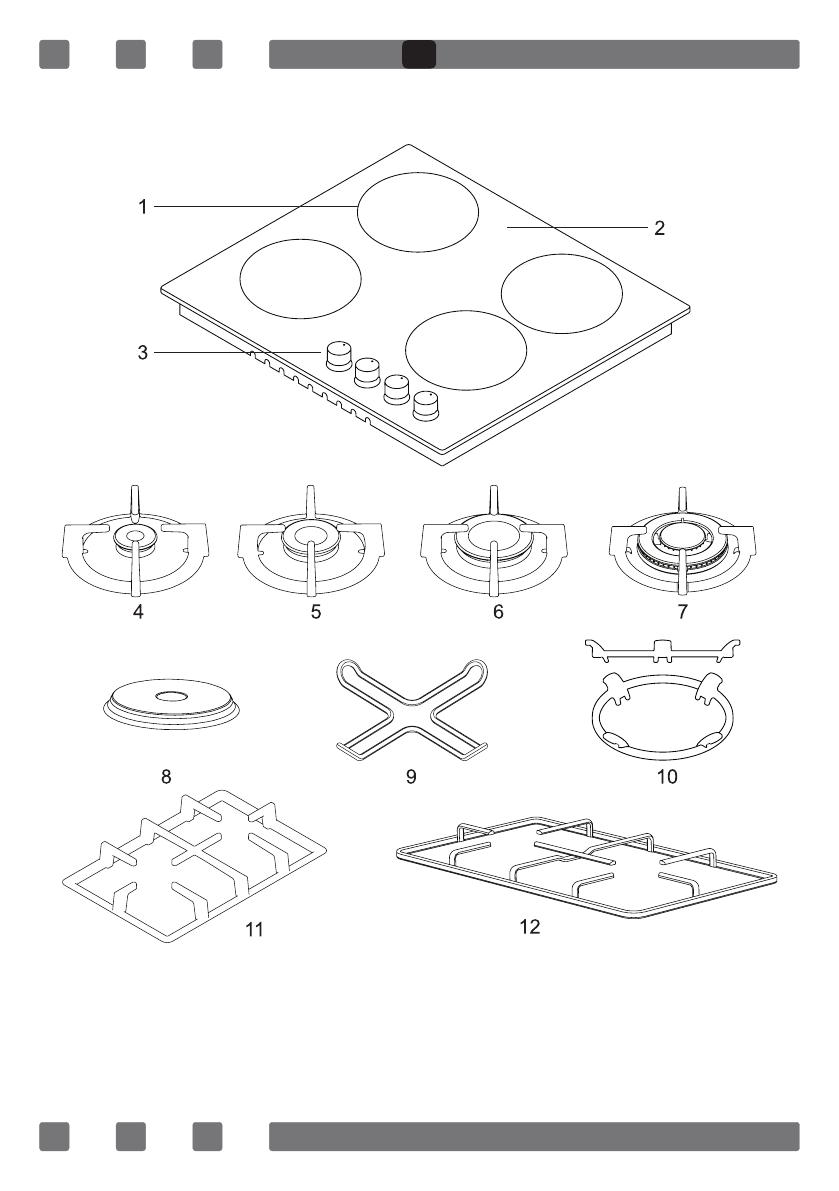 1
2
3
4
5
6
7
8
9
10
11
12