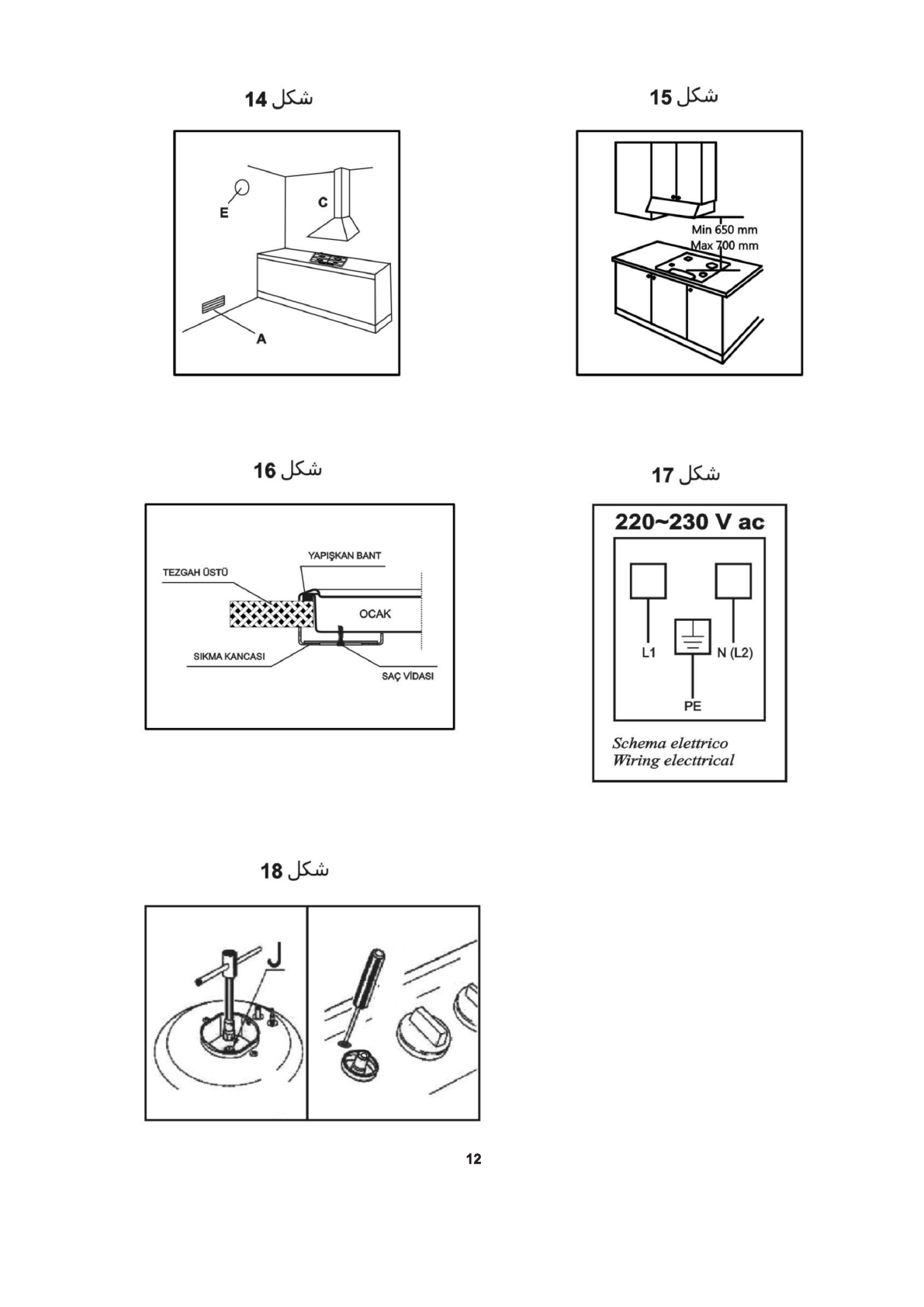 شكل 14

E
C
A

شكل 15

Min 650 mm
Max 700 mm

شكل 16

YAPIŞKAN BANT
TEZGAH ÜSTÜ
OCAK
SIKMA KANCASI
SAÇ VİDASI

شكل 17

220~230 V ac

L1
N (L2)
PE

Schema elettrico
Wiring electtrical

شكل 18

J

12