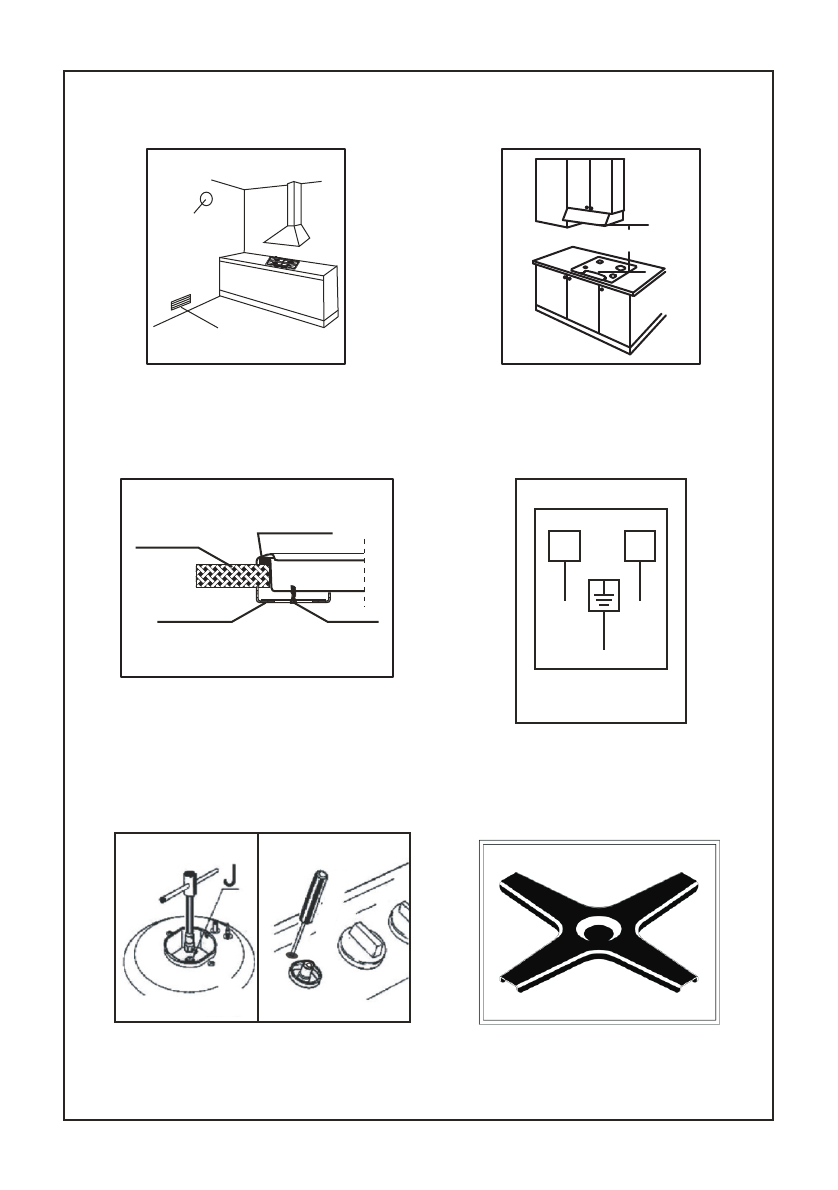 J