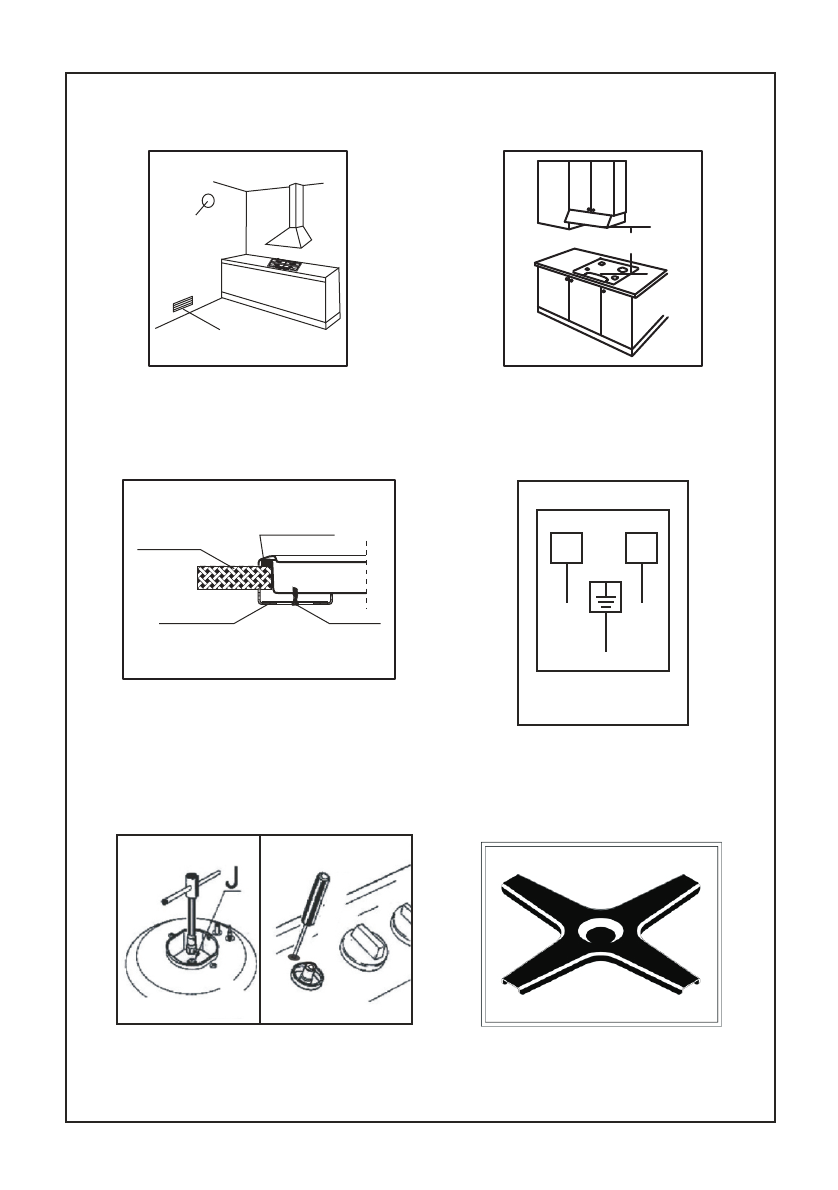 J