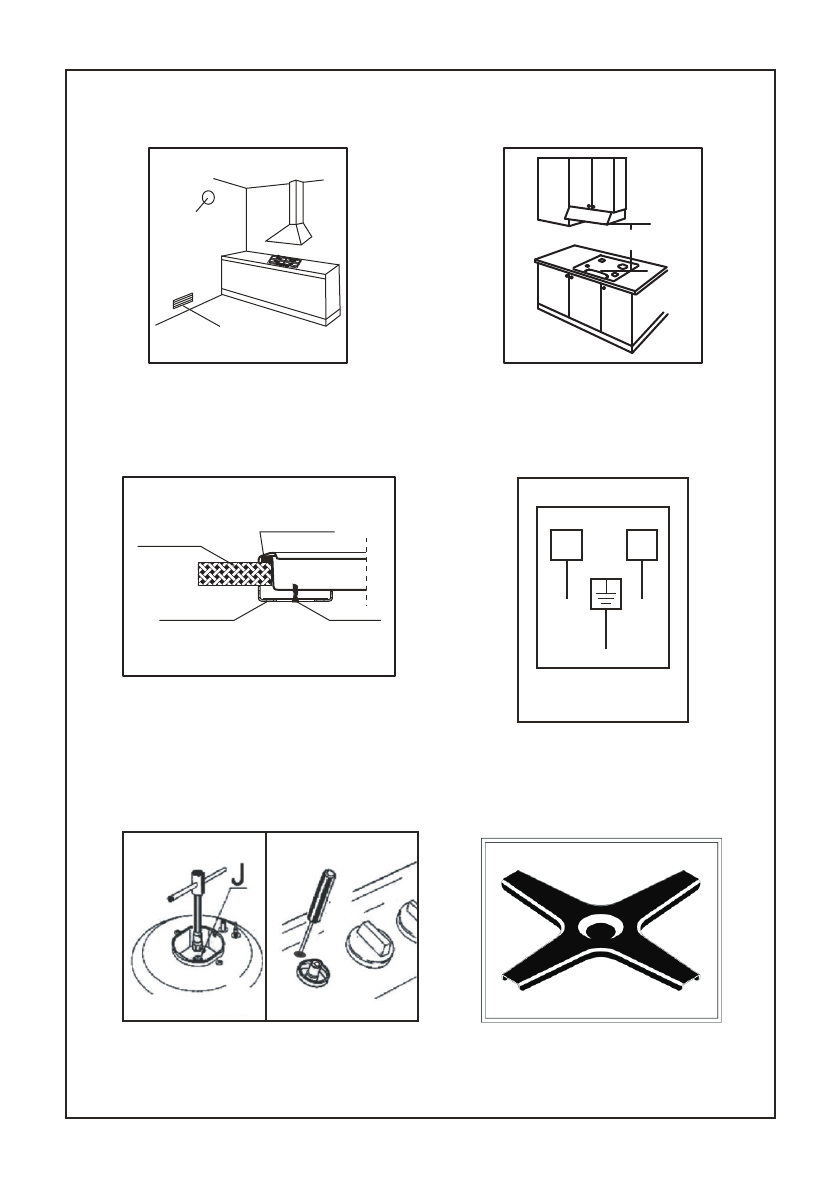 J