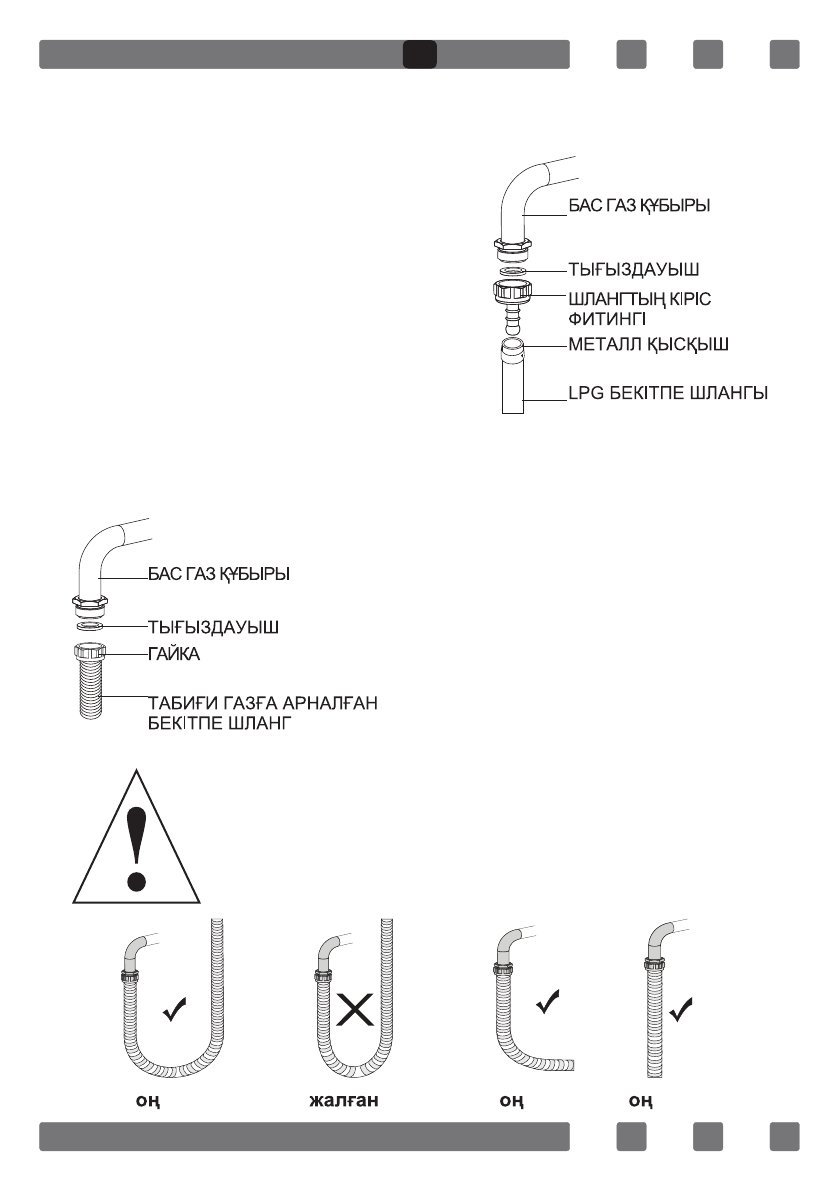 БАС ГАЗ ҚҰБЫРЫ
ТЫҒЫЗДАУЫШ
ШЛАНГТЫҢ КІРІС ФИТИНГІ
МЕТАЛЛ ҚЫСҚЫШ
LPG БЕКІТПЕ ШЛАНГЫ

БАС ГАЗ ҚҰБЫРЫ
ТЫҒЫЗДАУЫШ
ГАЙКА
ТАБИҒИ ГАЗҒА АРНАЛҒАН БЕКІТПЕ ШЛАНГ

оң
жалған
оң
оң