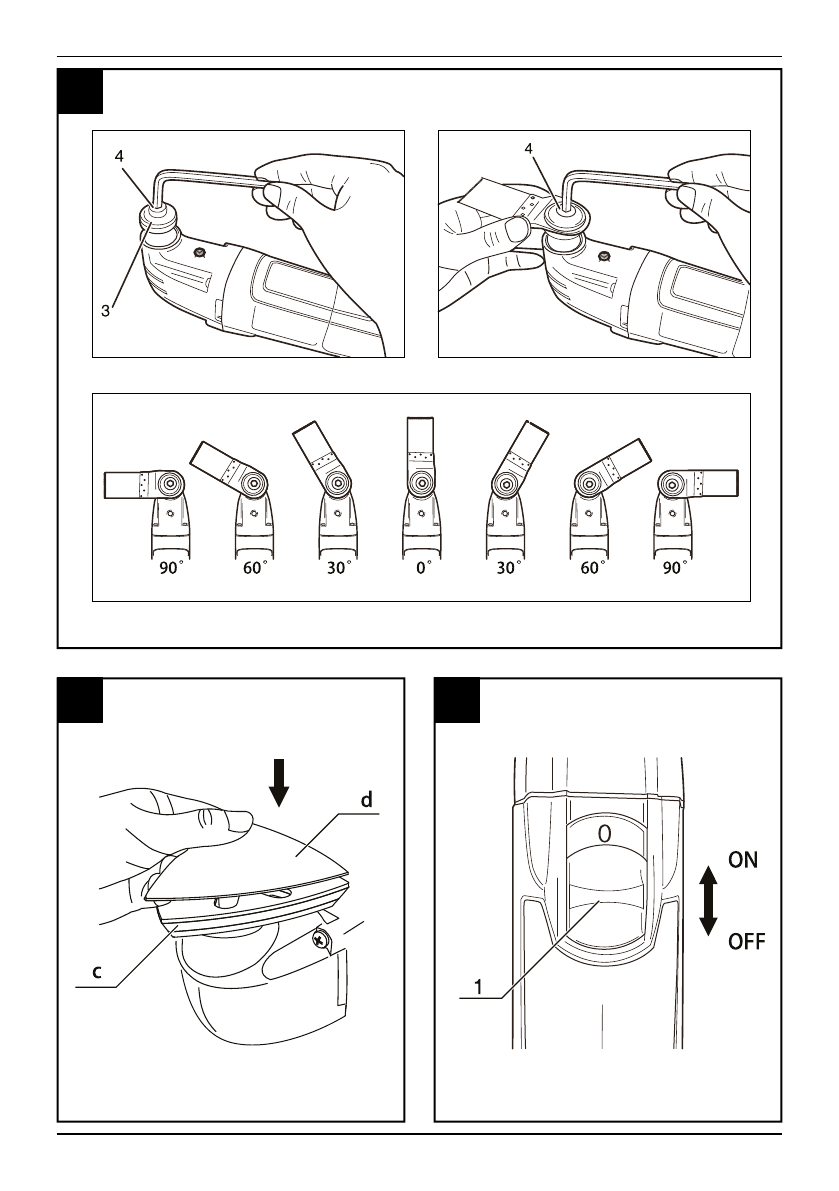 4

3

4

90°

60°

30°

0°

30°

60°

90°

d

c

0

ON

OFF

1