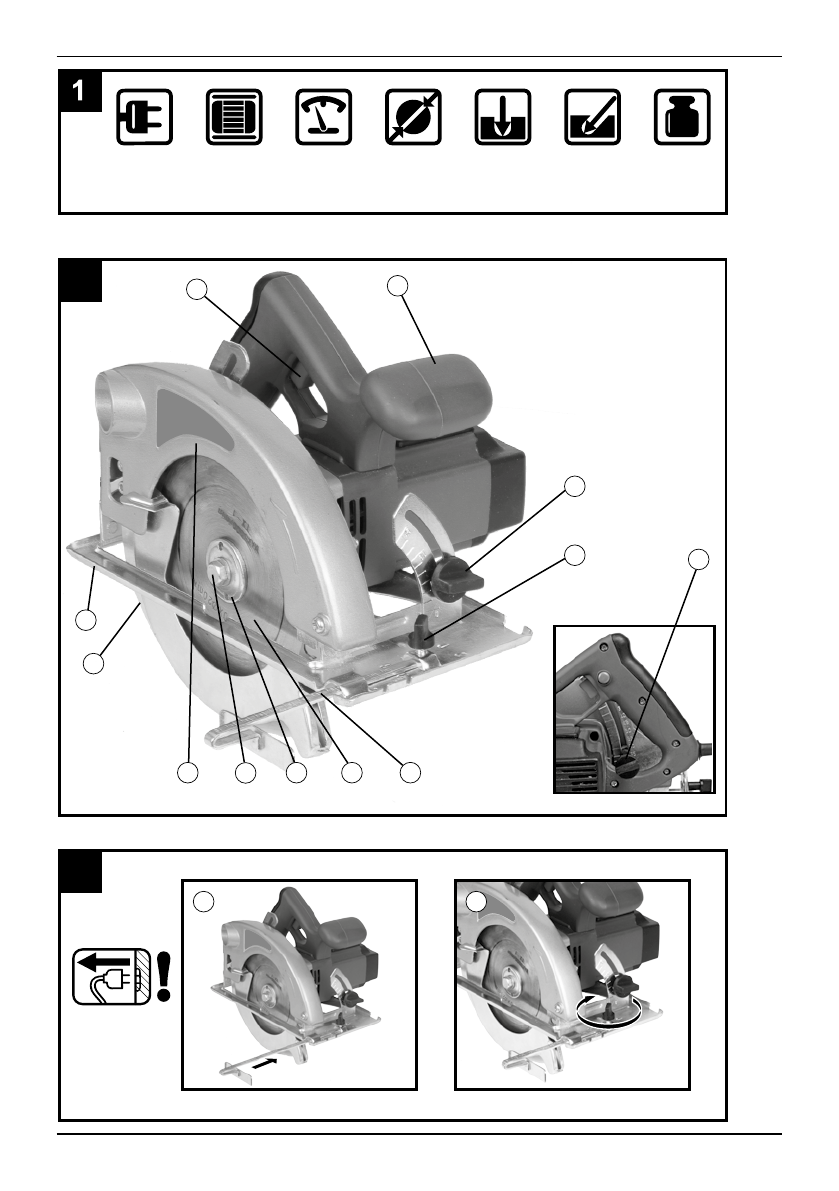 1