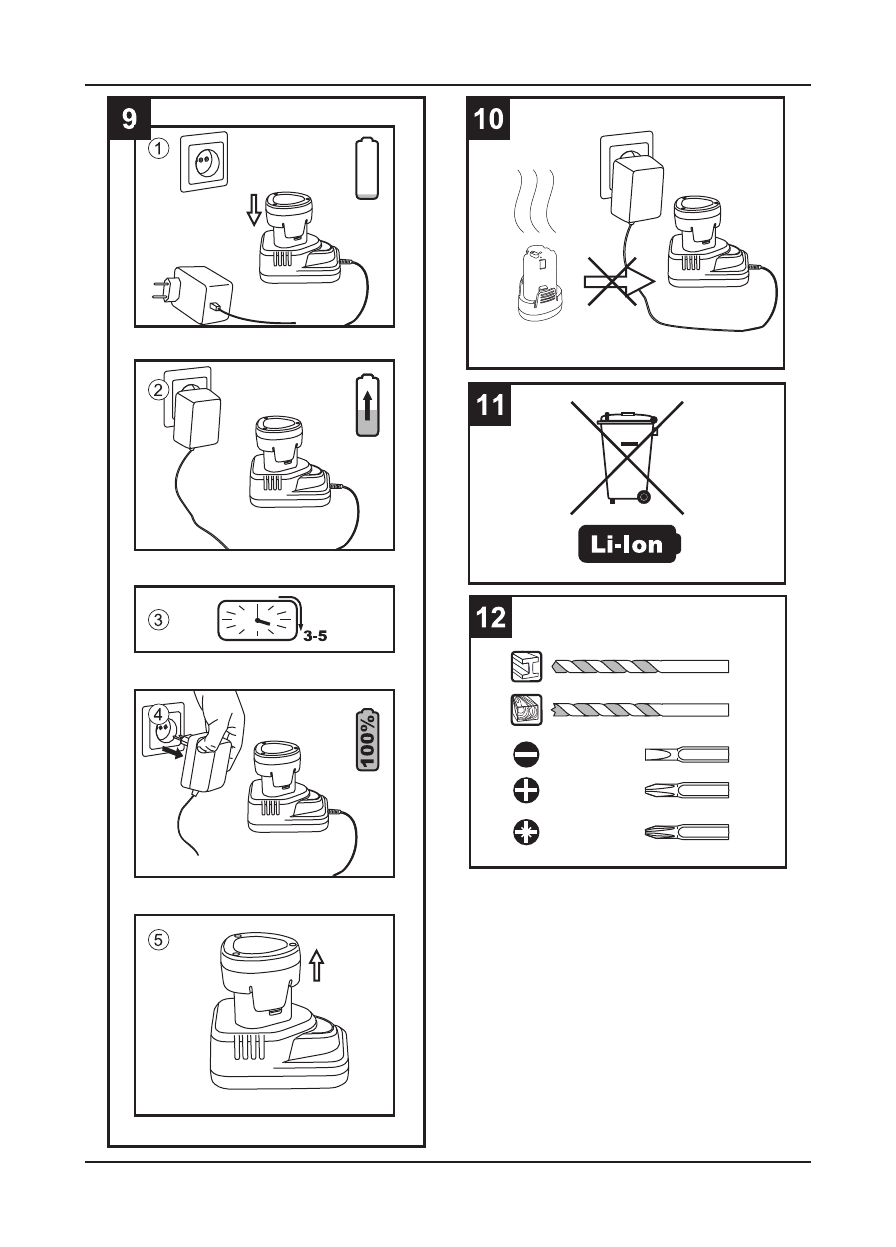 9

①

②

③

3-5

④

100%

⑤

10

11

Li-Ion

12