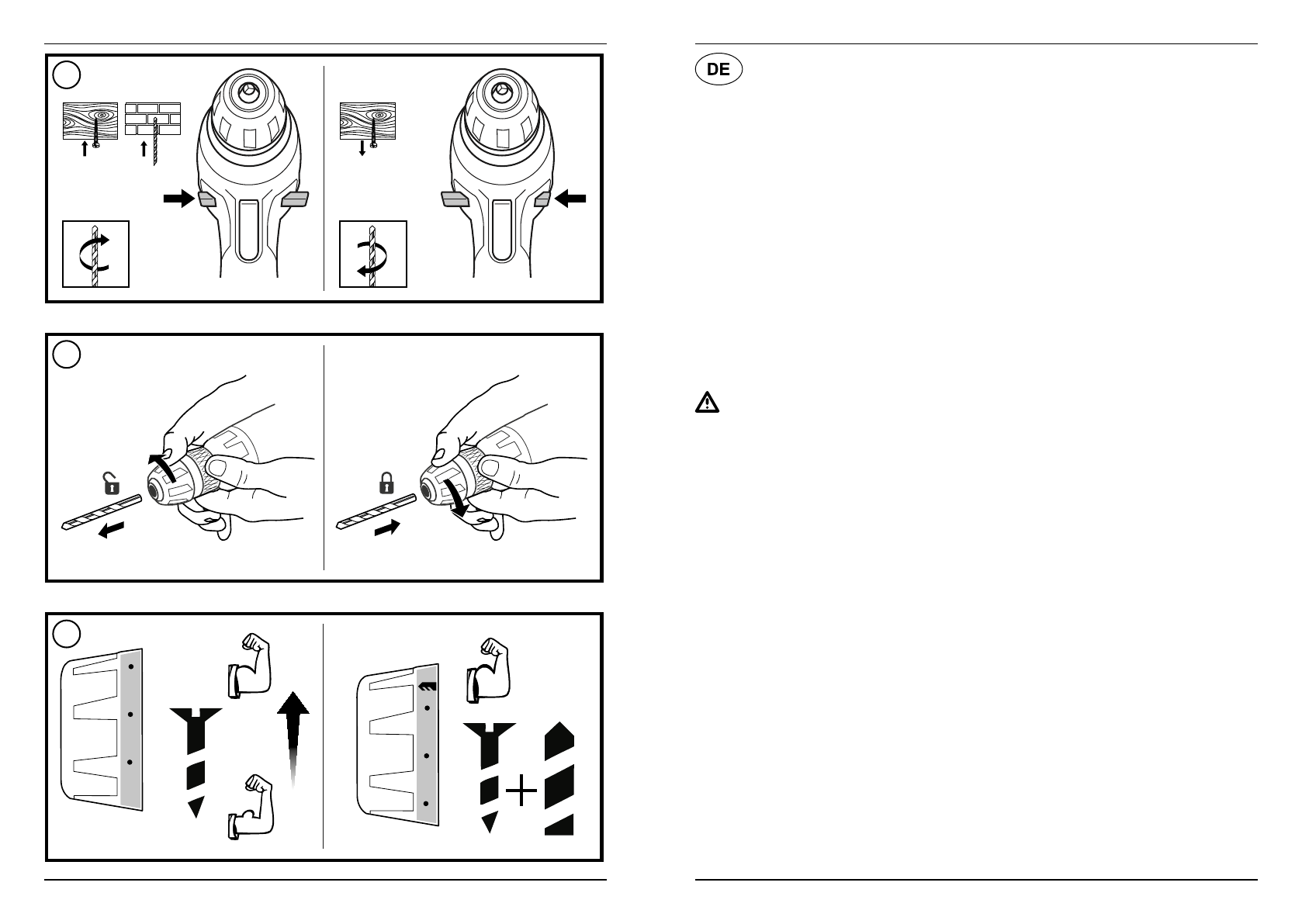 DE