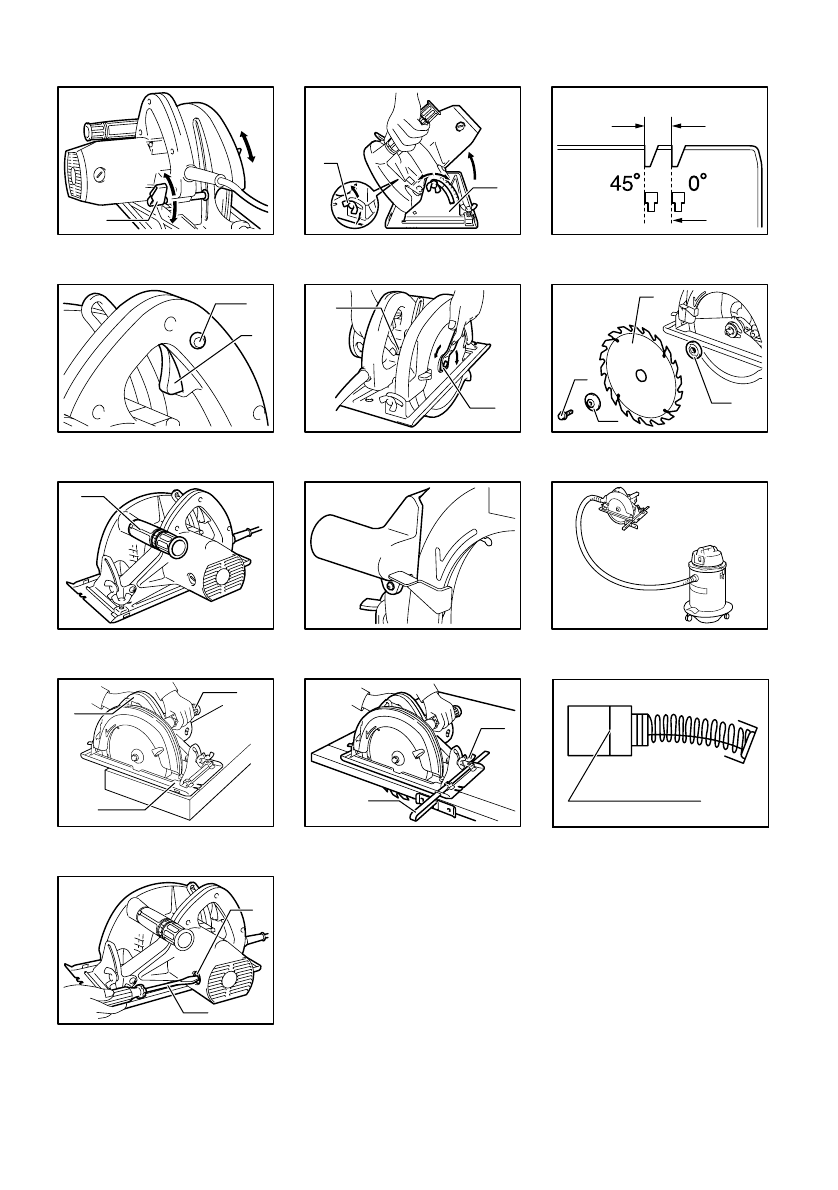 45°
0°