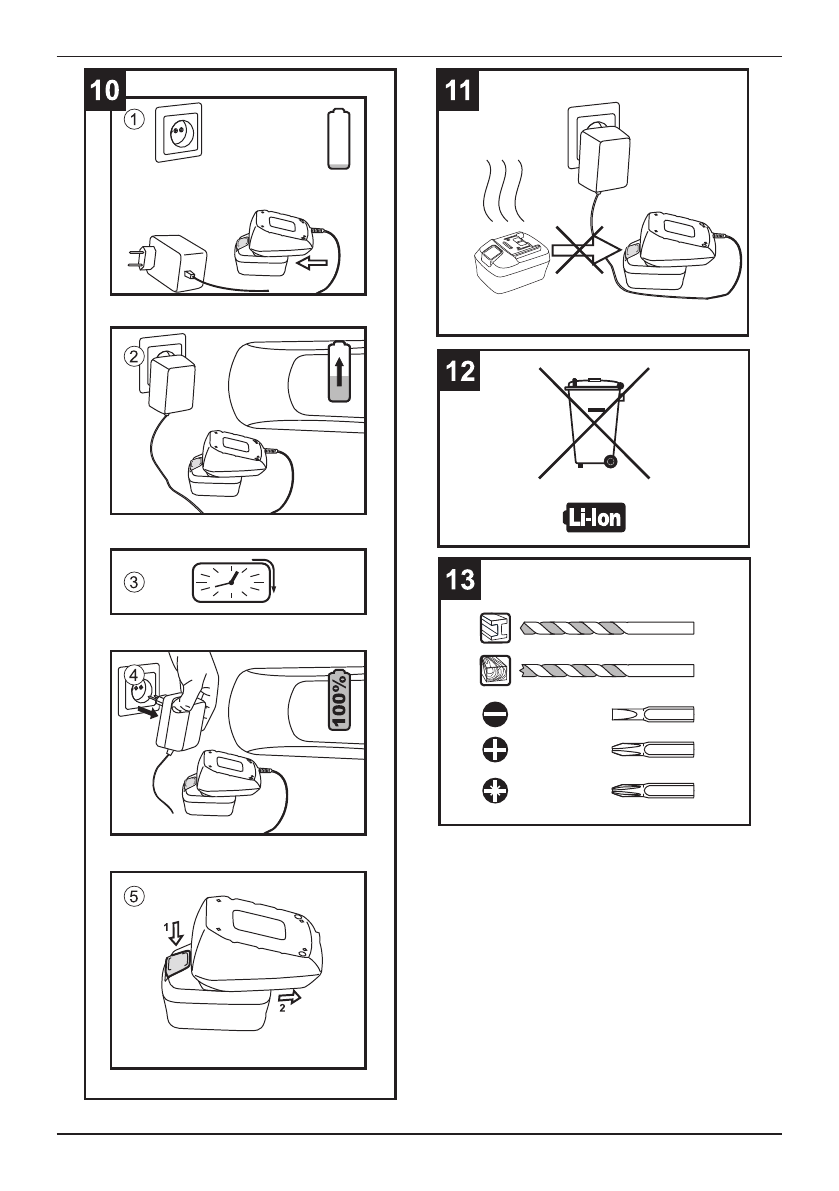 10

1

2

3

4

100%

5

1

2

11

12

Li-Ion

13