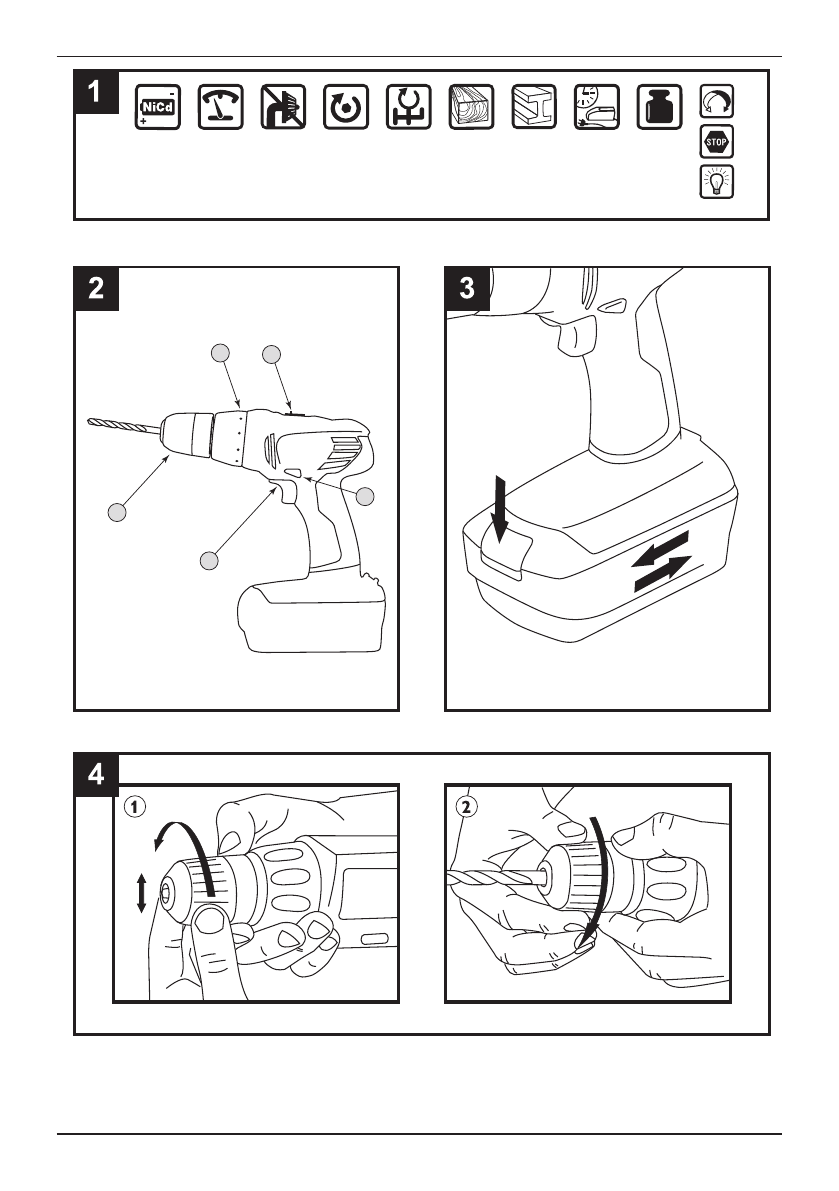 1

NiCd

STOP

2

3

4

1

2