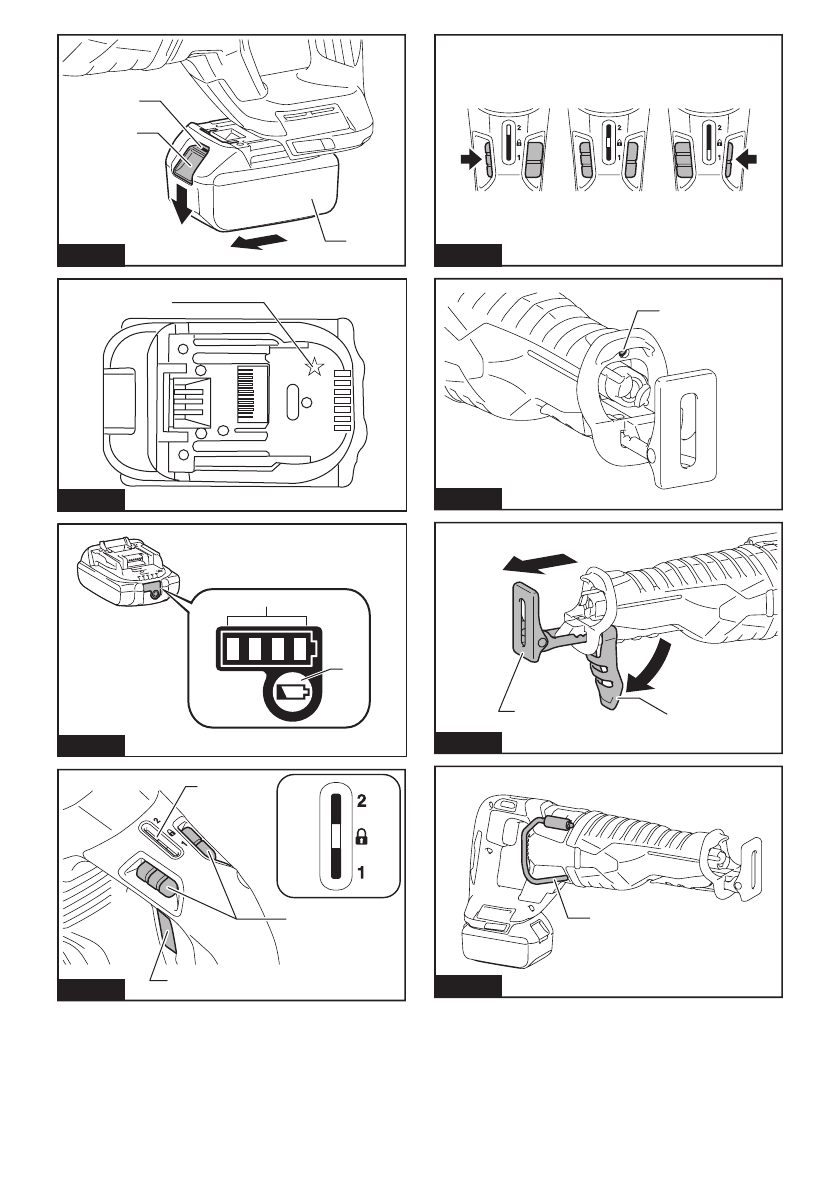 2
1
2
1
2
1
2
1
2
1