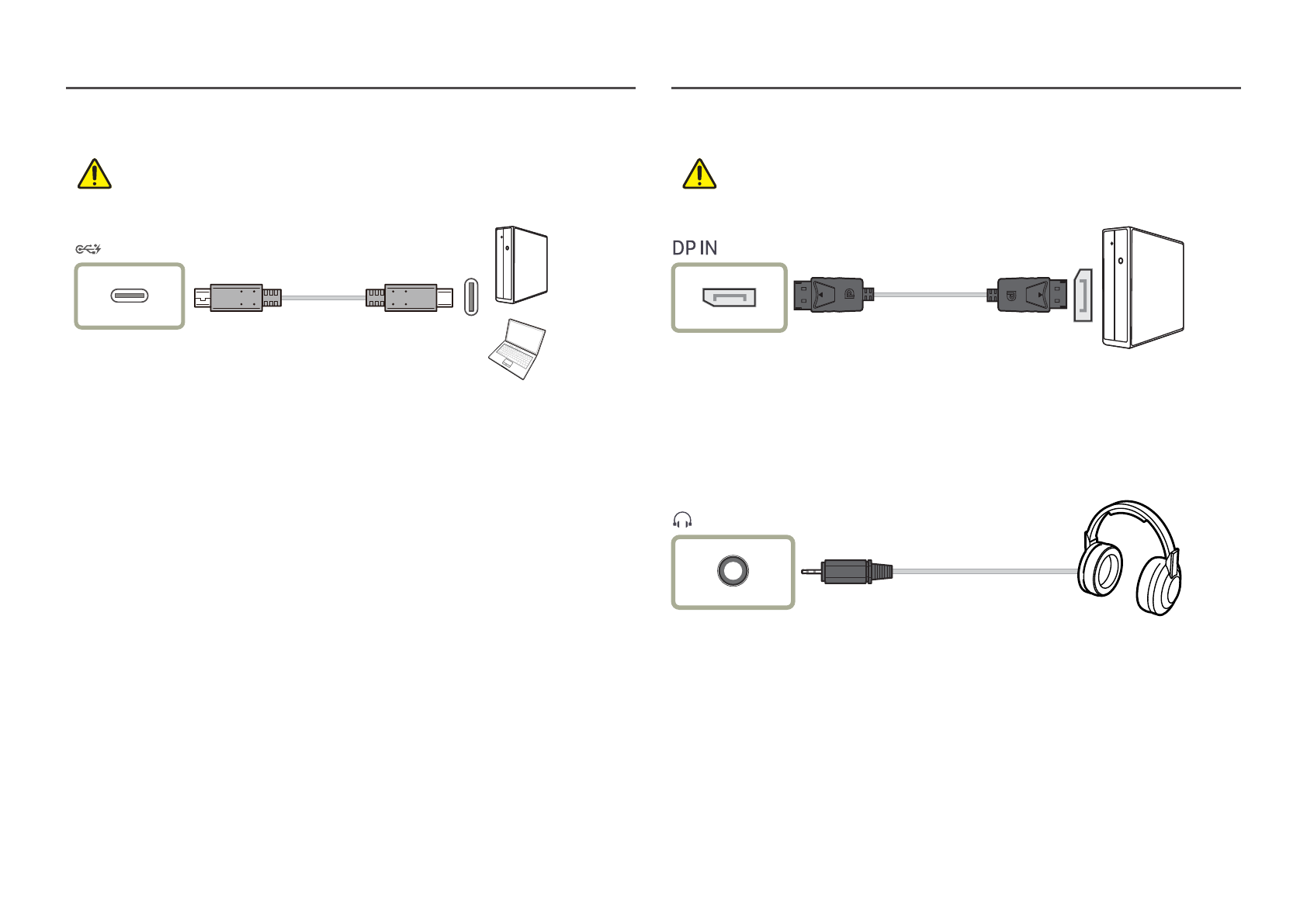 DP IN