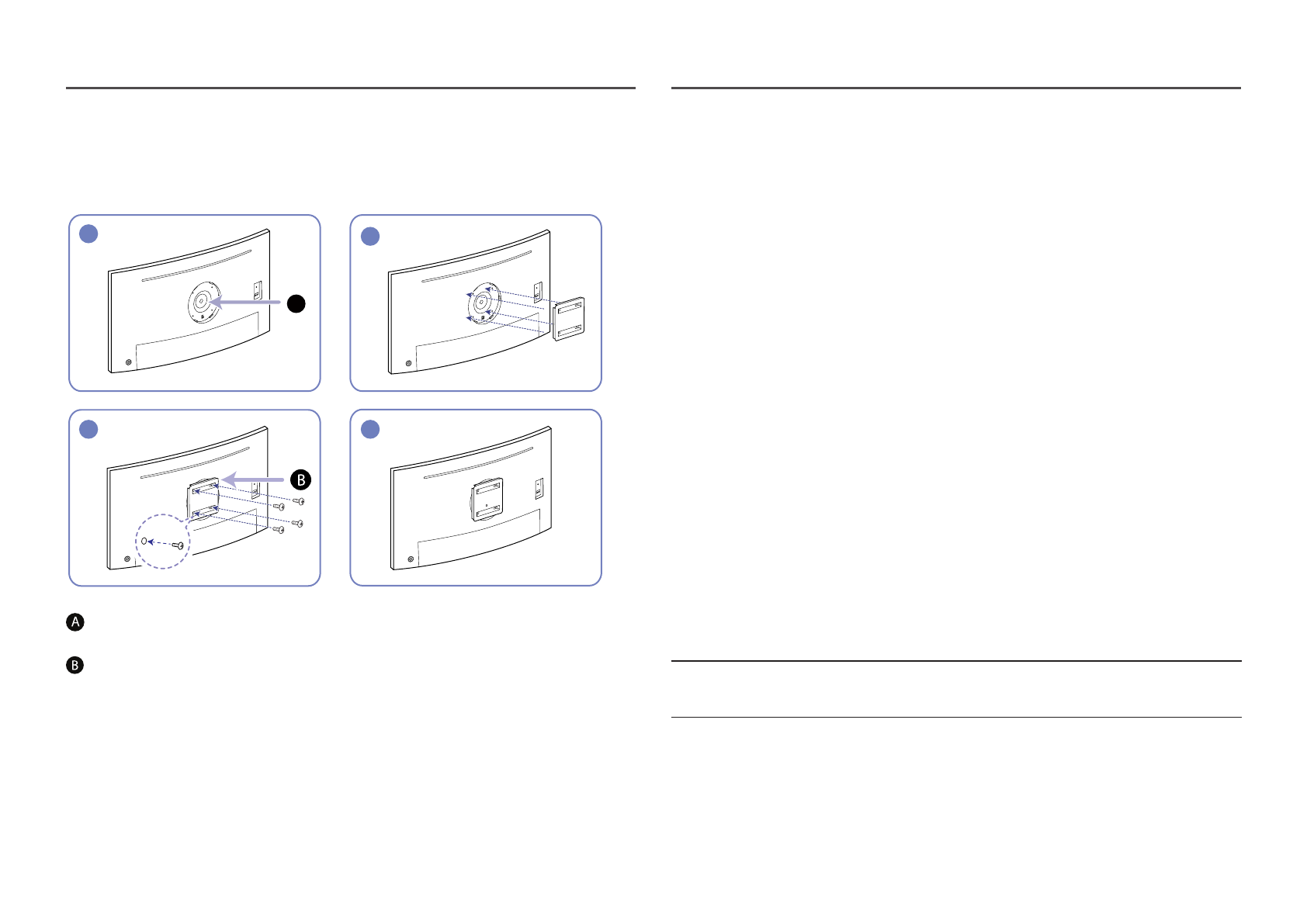 B

A

B